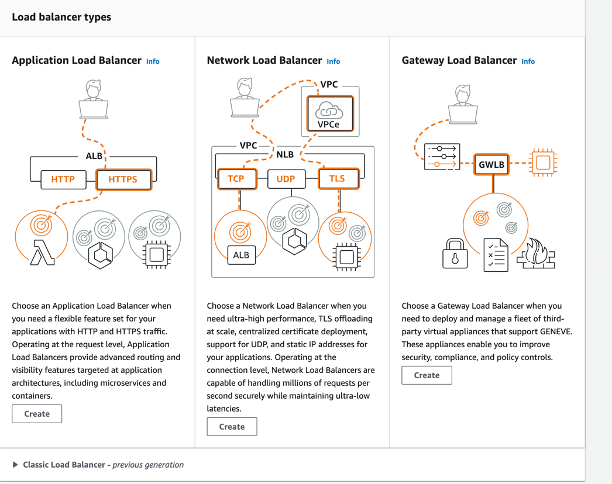 Load balancer types

Application Load Balancer Info

ALB

HTTP HTTPS

Choose an Application Load Balancer when you need a flexible feature set for your applications with HTTP and HTTPS traffic. Operating at the request level, Application Load Balancers provide advanced routing and visibility features targeted at application architectures, including microservices and containers.

Create

Network Load Balancer Info

VPC

VPCe

VPC

NLB

TCP UDP TLS

ALB

Choose a Network Load Balancer when you need ultra-high performance, TLS offloading at scale, centralized certificate deployment, support for UDP, and static IP addresses for your applications. Operating at the connection level, Network Load Balancers are capable of handling millions of requests per second securely while maintaining ultra-low latencies.

Create

Gateway Load Balancer Info

GWLB

Choose a Gateway Load Balancer when you need to deploy and manage a fleet of third-party virtual appliances that support GENEVE. These appliances enable you to improve security, compliance, and policy controls.

Create

▶ Classic Load Balancer - previous generation