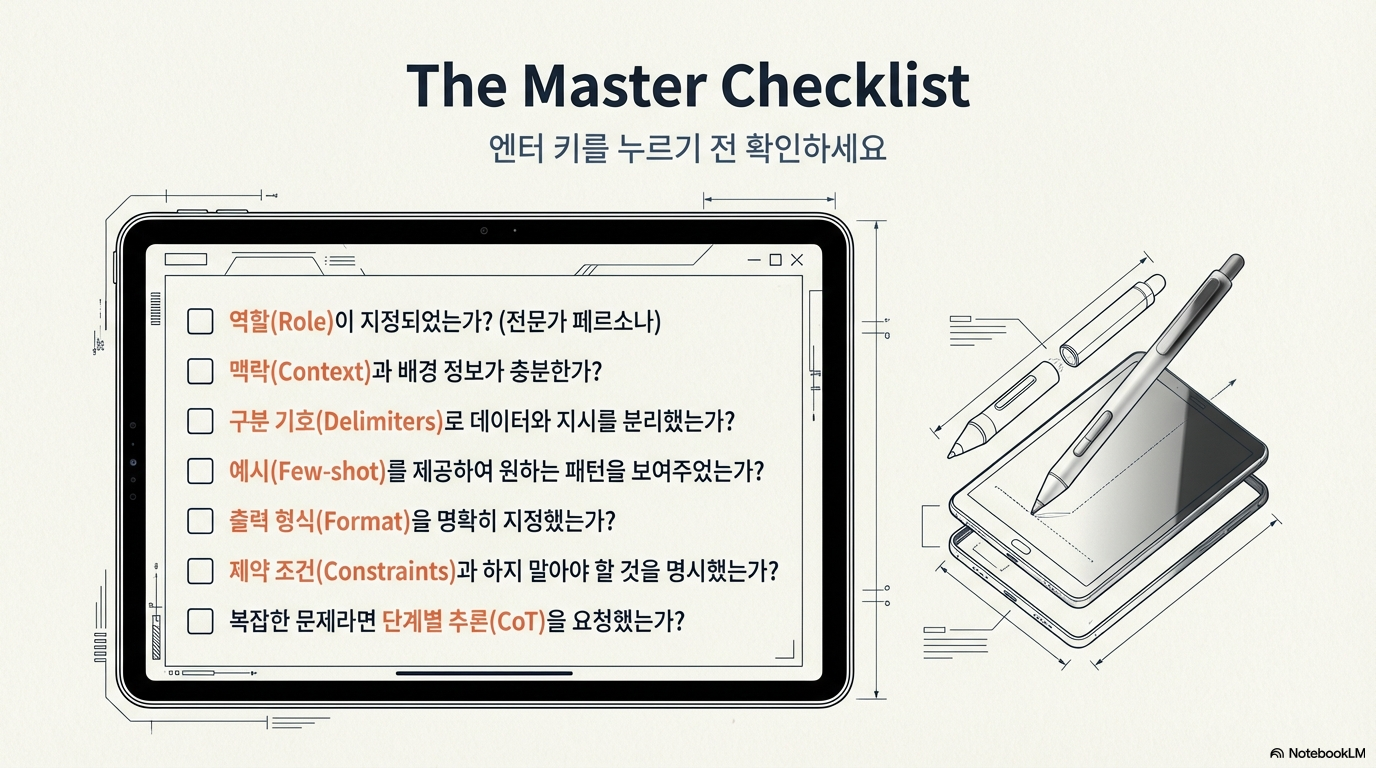 The Master Checklist

엔터 키를 누르기 전 확인하세요

역할(Role)이 지정되었는가? (전문가 페르소나)

맥락(Context)과 배경 정보가 충분한가?

구분 기호(Delimiters)로 데이터와 지시를 분리했는가?

예시(Few-shot)를 제공하여 원하는 패턴을 보여주었는가?

출력 형식(Format)을 명확히 지정했는가?

제약 조건(Constraints)과 하지 말아야 할 것을 명시했는가?

복잡한 문제라면 단계별 추론(CoT)을 요청했는가?

NotebookLM