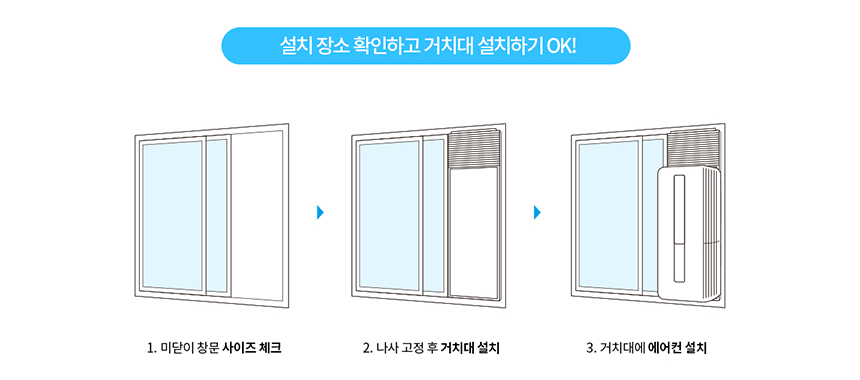 설치 장소 확인하고 거치대 설치하기 OK!

1. 미닫이 창문 사이즈 체크

2. 나사 고정 후 거치대 설치

3. 거치대에 에어컨 설치