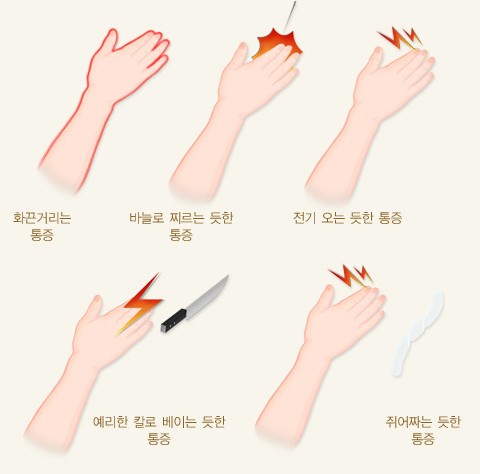 화끈거리는
통증

바늘로 찌르는 듯한
통증

전기 오는 듯한 통증

예리한 칼로 베이는 듯한
통증

쥐어짜는 듯한
통증