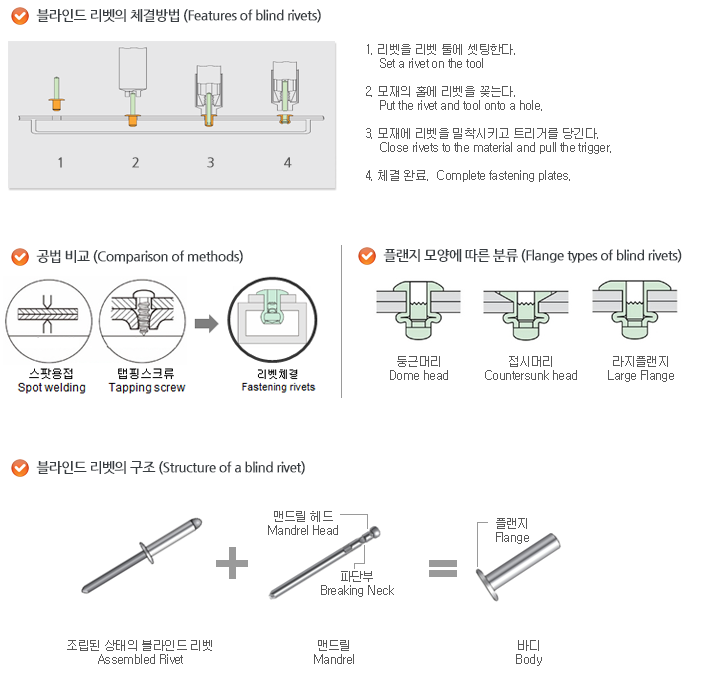 블라인드 리벳의 체결방법 (Features of blind rivets)

1
2
3
4

1. 리벳을 리벳 툴에 셋팅한다.
Set a rivet on the tool

2. 모재의 홀에 리벳을 꽂는다.
Put the rivet and tool onto a hole.

3. 모재에 리벳을 밀착시키고 트리거를 당긴다.
Close rivets to the material and pull the trigger.

4. 체결 완료. Complete fastening plates.

공법 비교 (Comparison of methods)

스팟용접
Spot welding

탭핑스크류
Tapping screw

리벳체결
Fastening rivets

플랜지 모양에 따른 분류 (Flange types of blind rivets)

둥근머리
Dome head

접시머리
Countersunk head

라지플랜지
Large Flange

블라인드 리벳의 구조 (Structure of a blind rivet)

맨드릴 헤드
Mandrel Head

파단부
Breaking Neck

플랜지
Flange

조립된 상태의 블라인드 리벳
Assembled Rivet

맨드릴
Mandrel

바디
Body