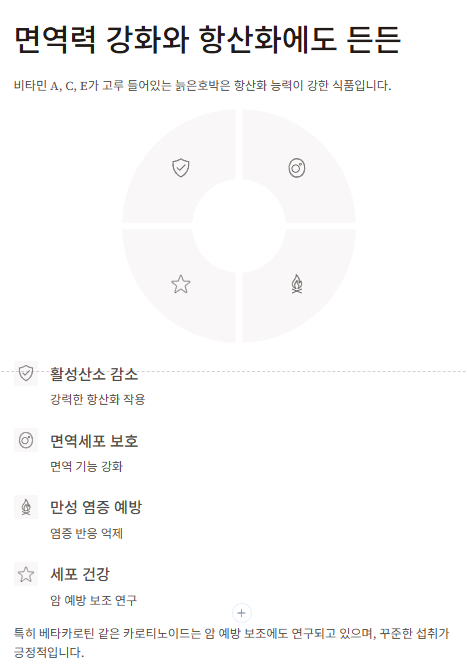 면역력 강화와 항산화에도 든든

비타민 A, C, E가 고루 들어있는 늙은호박은 항산화 능력이 강한 식품입니다.

활성산소 감소

강력한 항산화 작용

면역세포 보호

면역 기능 강화

만성 염증 예방

염증 반응 억제

세포 건강

암 예방 보조 연구

+

특히 베타카로틴 같은 카로티노이드는 암 예방 보조에도 연구되고 있으며, 꾸준한 섭취가 긍정적입니다.