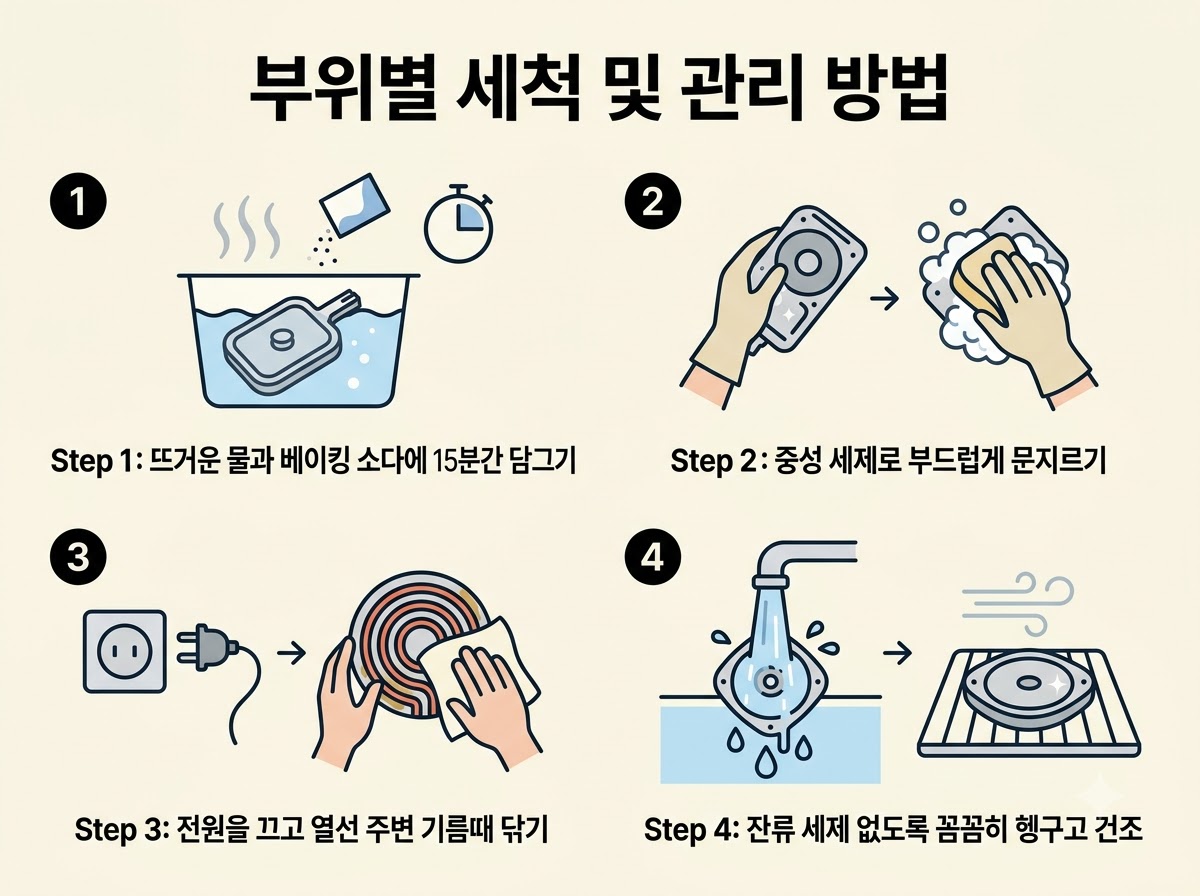 부위별 세척 및 관리 방법

1

Step 1: 뜨거운 물과 베이킹 소다에 15분간 담그기

2

Step 2: 중성 세제로 부드럽게 문지르기

3

Step 3: 전원을 끄고 열선 주변 기름때 닦기

4

Step 4: 잔류 세제 없도록 꼼꼼히 헹구고 건조