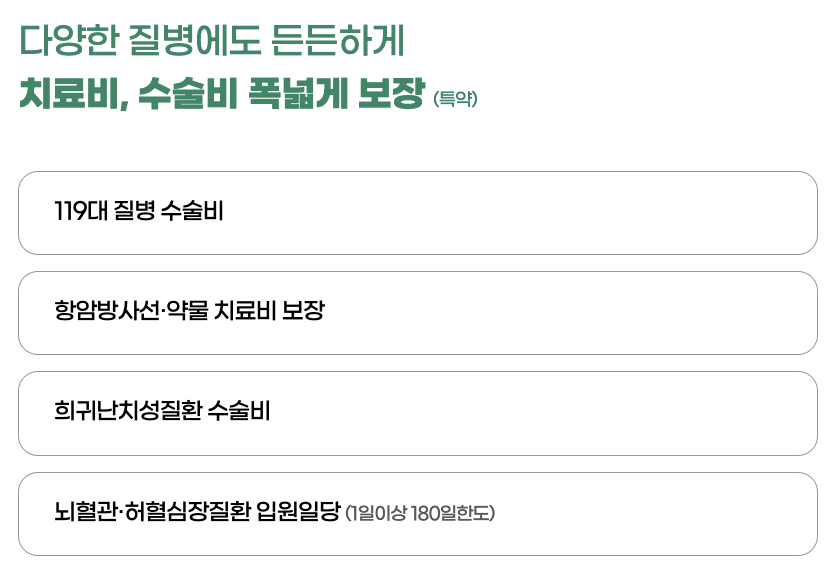 다양한 질병에도 든든하게
치료비, 수술비 폭넓게 보장 (특약)

119대 질병 수술비

항암방사선·약물 치료비 보장

희귀난치성질환 수술비

뇌혈관·허혈심장질환 입원일당 (1일이상 180일한도)