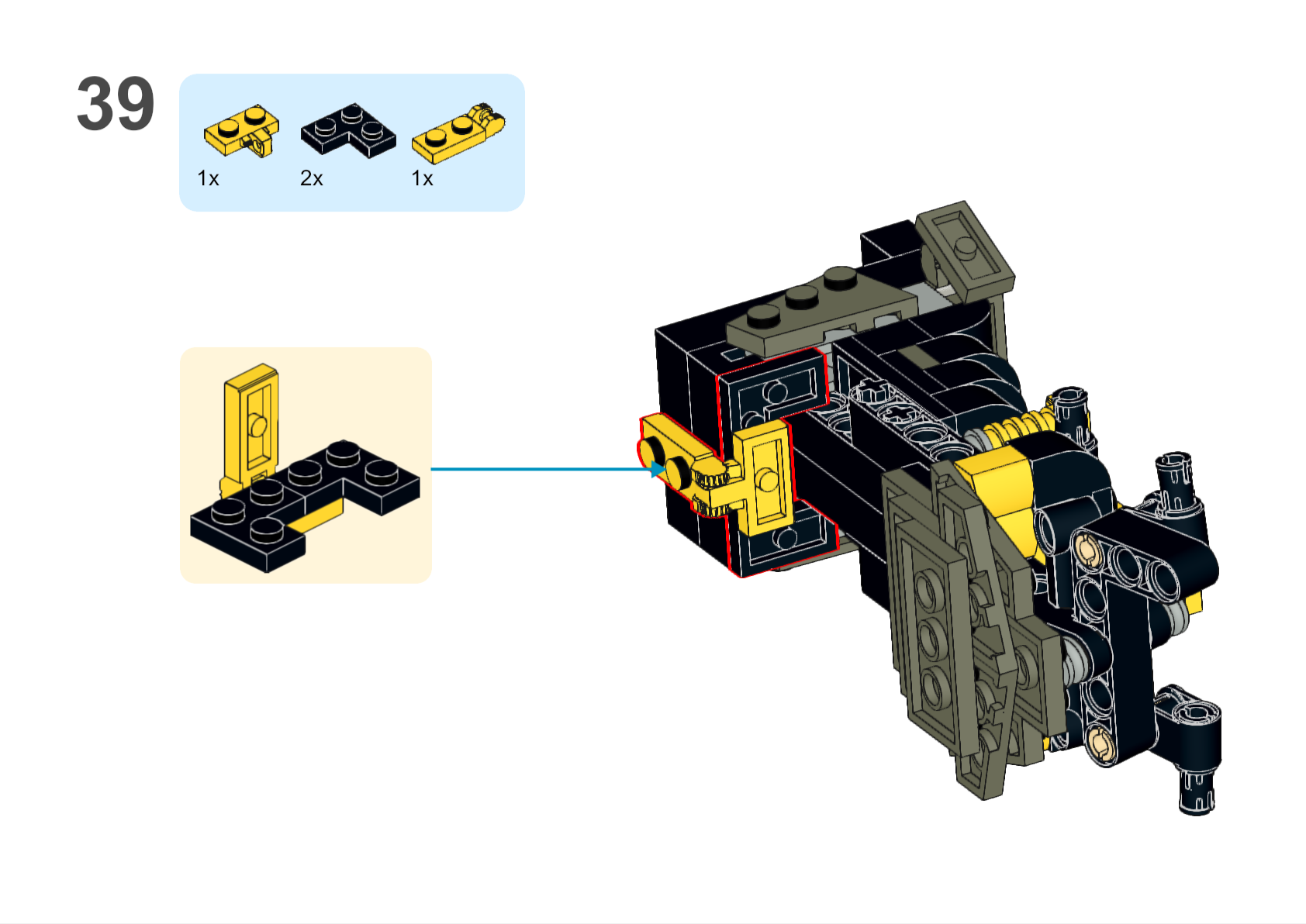 39

1x 2x 1x