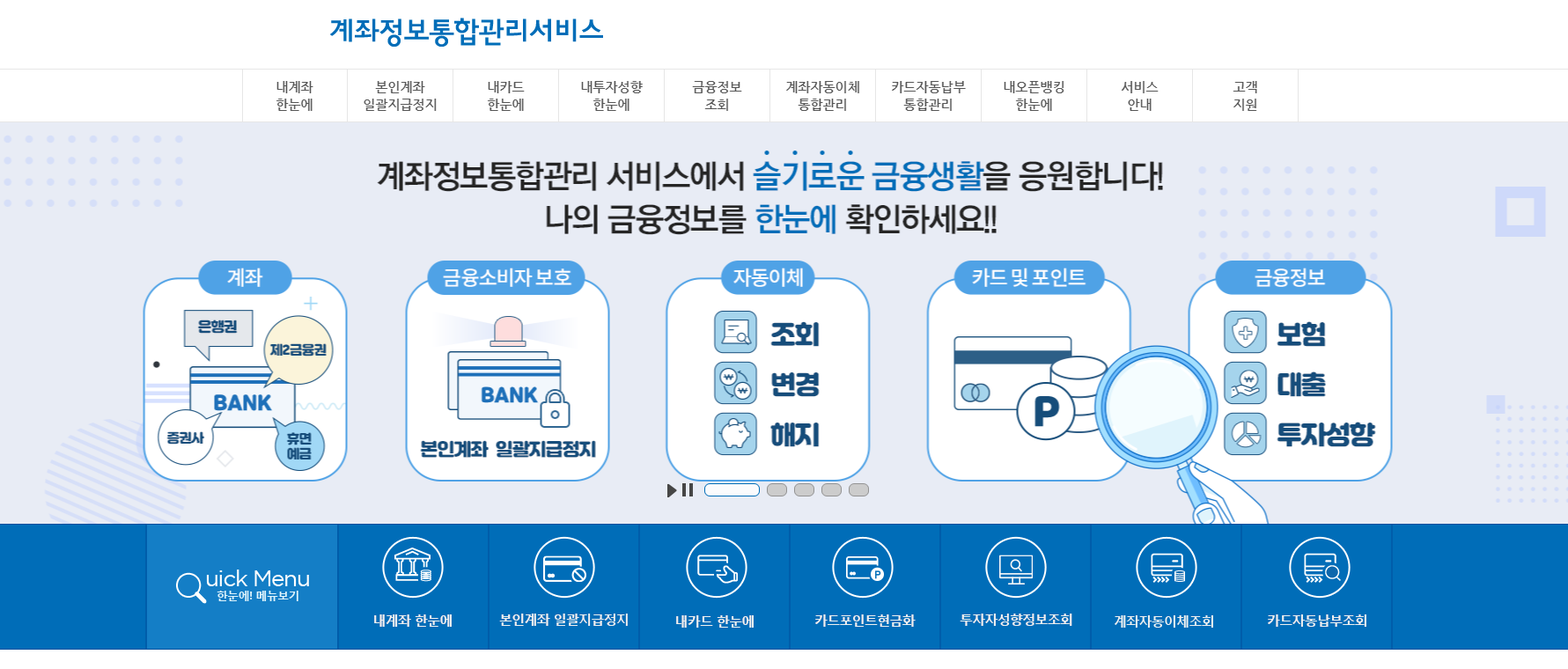 계좌정보통합관리서비스

내계좌 한눈에
본인계좌 일괄지급정지
내카드 한눈에
내투자성향 한눈에
금융정보 조회
계좌자동이체 통합관리
카드자동납부 통합관리
내오픈뱅킹 한눈에
서비스 안내
고객 지원

계좌정보통합관리 서비스에서 슬기로운 금융생활을 응원합니다!
나의 금융정보를 한눈에 확인하세요!!

계좌
은행권
제2금융권
BANK
증권사
휴면 예금

금융소비자 보호
BANK
본인계좌 일괄지급정지

자동이체
조회
변경
해지

카드 및 포인트
P

금융정보
보험
대출
투자성향

Quick Menu
한눈에! 메뉴보기

내계좌 한눈에
본인계좌 일괄지급정지
내카드 한눈에
카드포인트현금화
투자자성향정보조회
계좌자동이체조회
카드자동납부조회