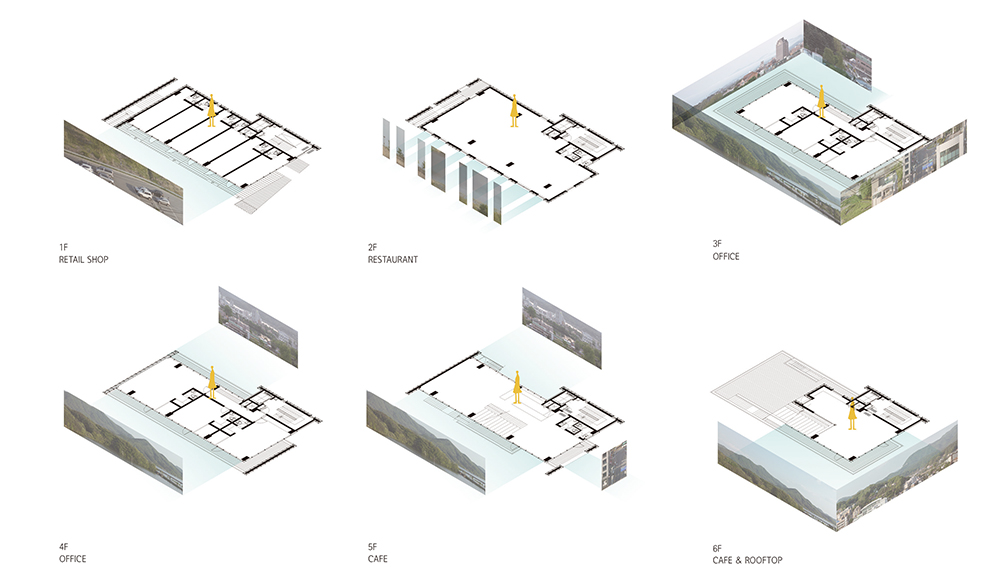 1F
RETAIL SHOP

2F
RESTAURANT

3F
OFFICE

4F
OFFICE

5F
CAFE

6F
CAFE & ROOFTOP