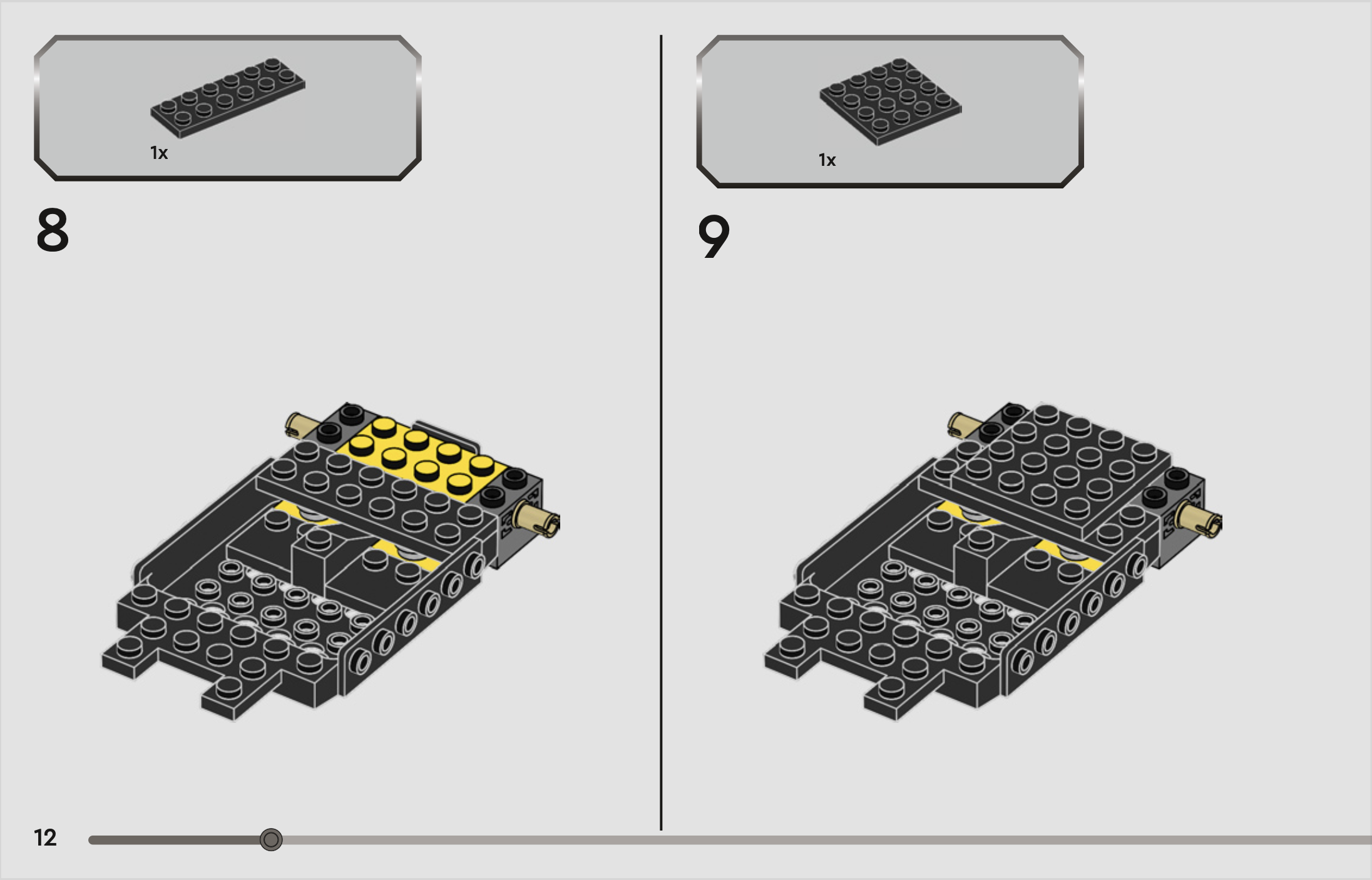 1x

8

1x

9

12