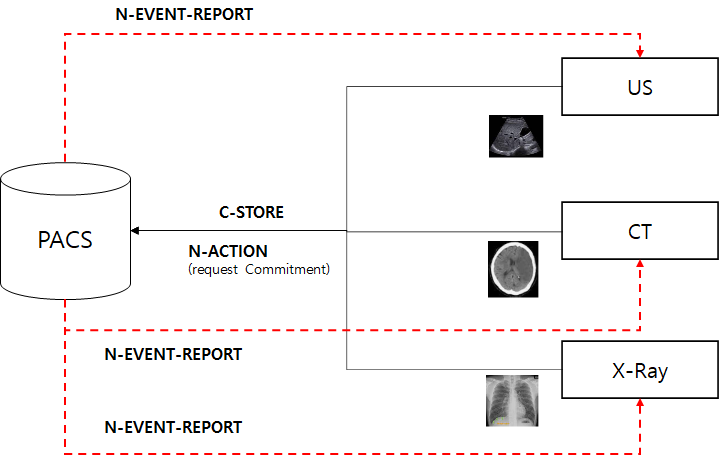 N-EVENT-REPORT

US

PACS

C-STORE

N-ACTION
(request Commitment)

CT

N-EVENT-REPORT

X-Ray

N-EVENT-REPORT