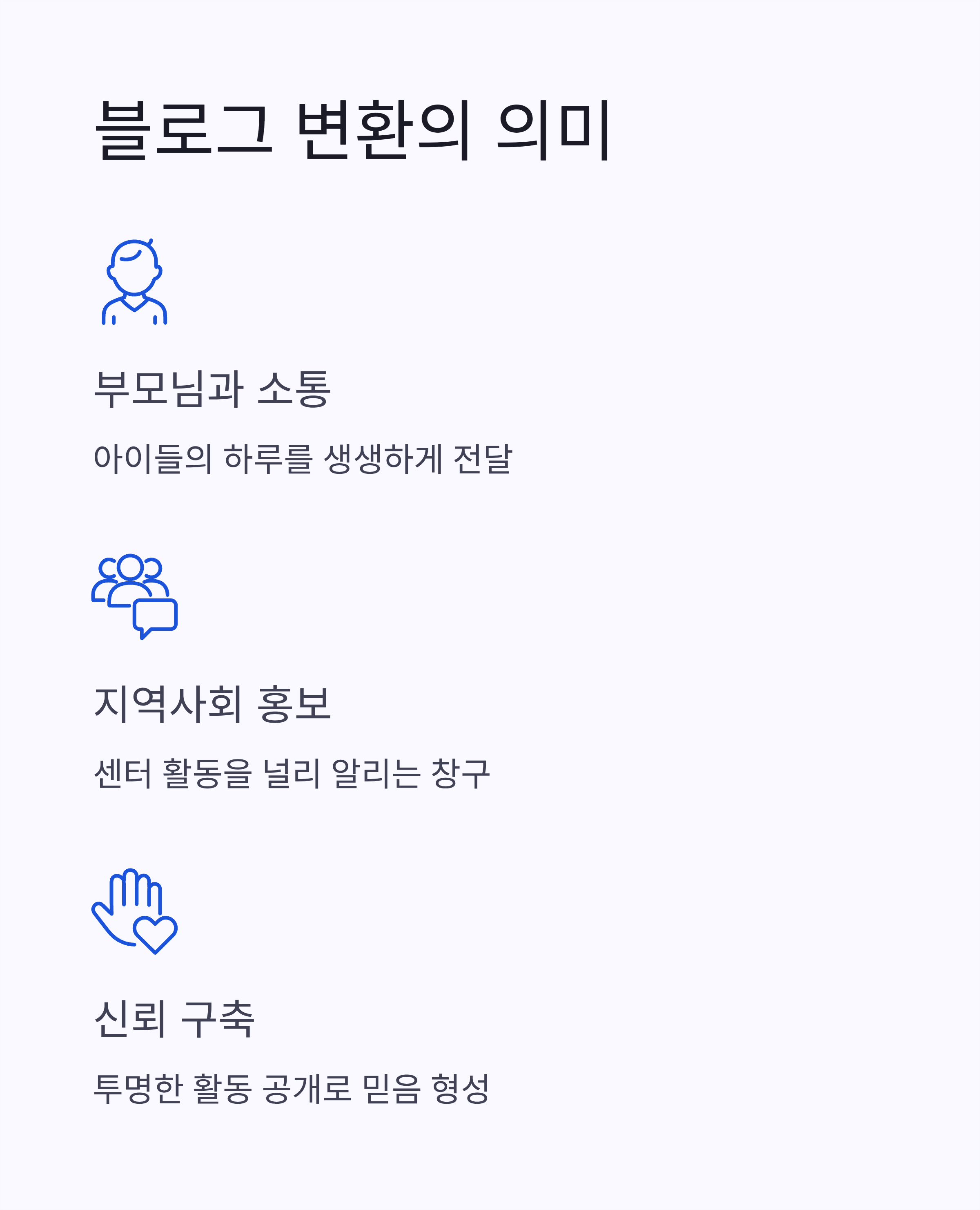 블로그 변환의 의미

부모님과 소통

아이들의 하루를 생생하게 전달

지역사회 홍보

센터 활동을 널리 알리는 창구

신뢰 구축

투명한 활동 공개로 믿음 형성