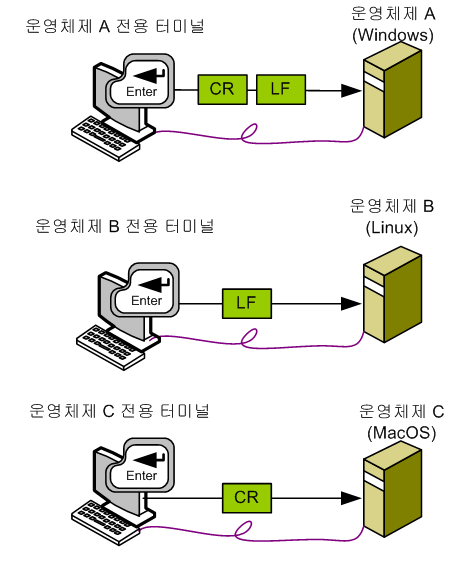 운영체제 A 전용 터미널

운영체제 A
(Windows)

Enter

CR

LF

운영체제 B 전용 터미널

운영체제 B
(Linux)

Enter

LF

운영체제 C 전용 터미널

운영체제 C
(MacOS)

Enter

CR