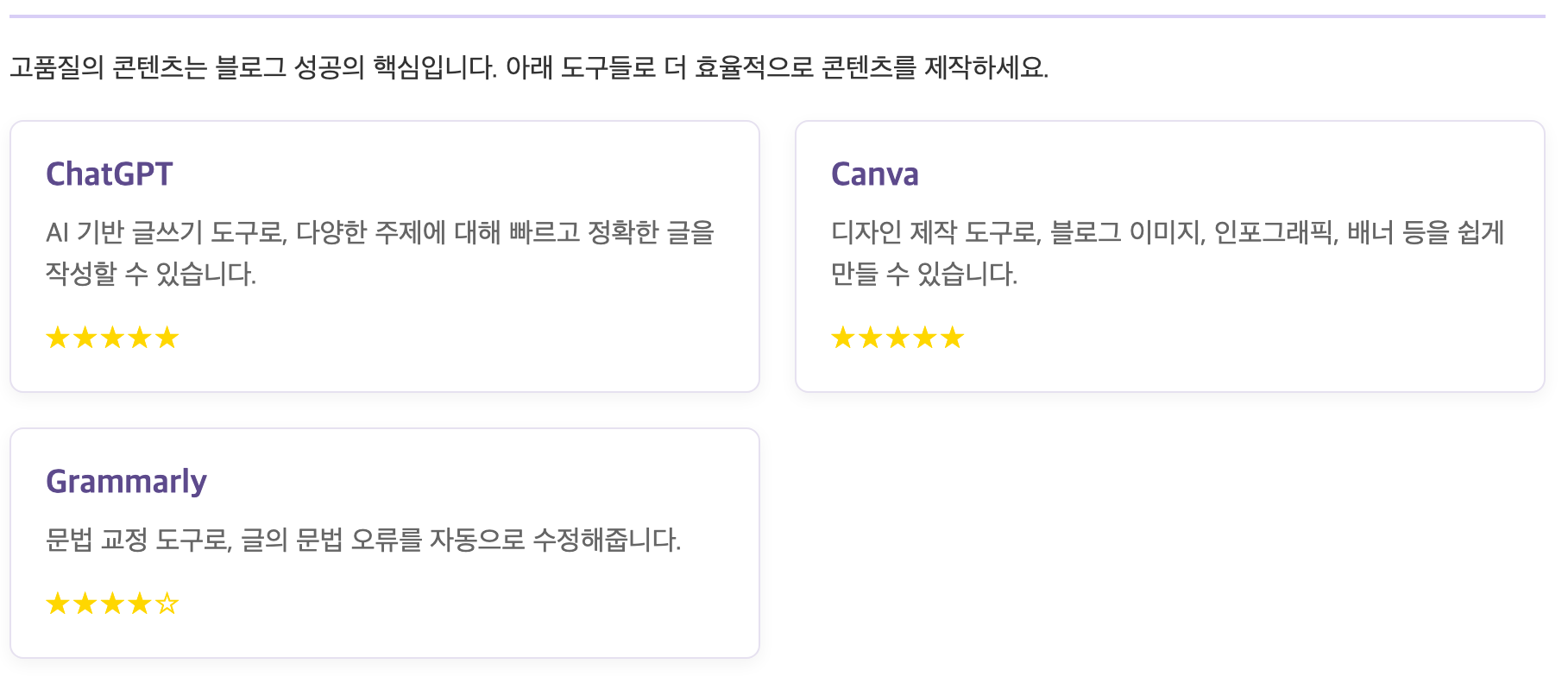 고품질의 콘텐츠는 블로그 성공의 핵심입니다. 아래 도구들로 더 효율적으로 콘텐츠를 제작하세요.

ChatGPT

AI 기반 글쓰기 도구로, 다양한 주제에 대해 빠르고 정확한 글을 작성할 수 있습니다.

★★★★★

Canva

디자인 제작 도구로, 블로그 이미지, 인포그래픽, 배너 등을 쉽게 만들 수 있습니다.

★★★★★

Grammarly

문법 교정 도구로, 글의 문법 오류를 자동으로 수정해줍니다.

★★★★☆