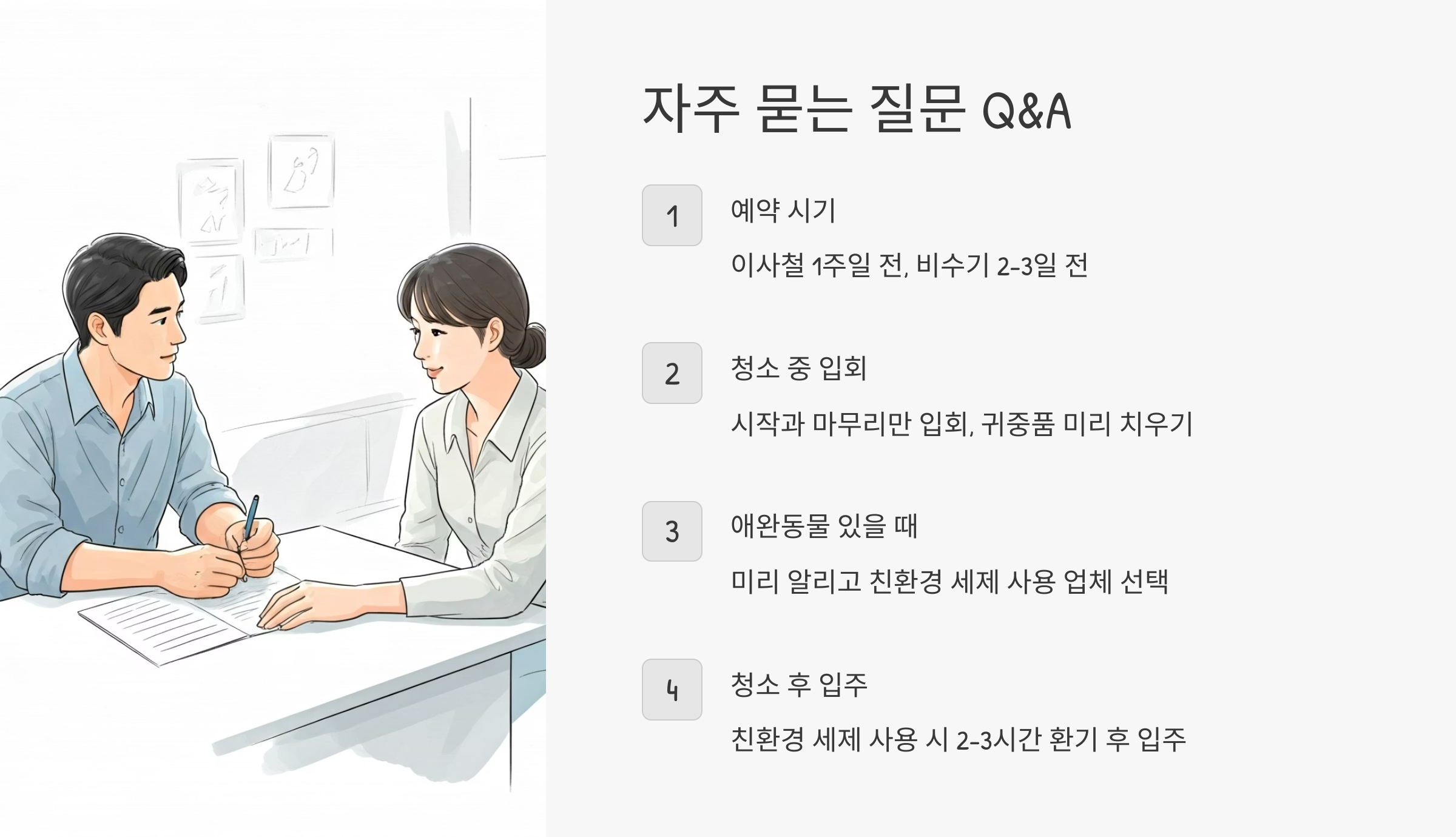 자주 묻는 질문 Q&A

1

예약 시기

이사철 1주일 전, 비수기 2-3일 전

2

청소 중 입회

시작과 마무리만 입회, 귀중품 미리 치우기

3

애완동물 있을 때

미리 알리고 친환경 세제 사용 업체 선택

4

청소 후 입주

친환경 세제 사용 시 2-3시간 환기 후 입주