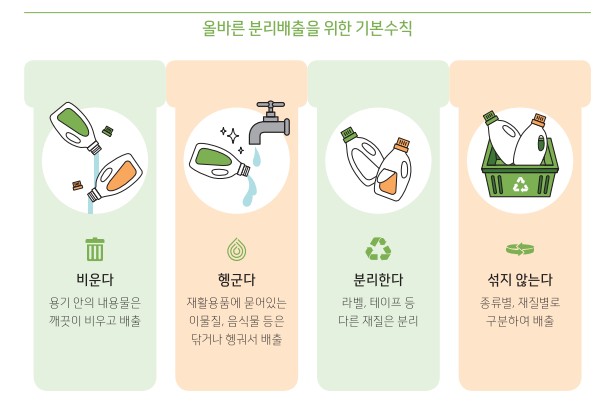 올바른 분리배출을 위한 기본수칙

비운다
용기 안의 내용물은 깨끗이 비우고 배출

헹군다
재활용품에 묻어있는 이물질, 음식물 등은 닦거나 헹궈서 배출

분리한다
라벨, 테이프 등 다른 재질은 분리

섞지 않는다
종류별, 재질별로 구분하여 배출