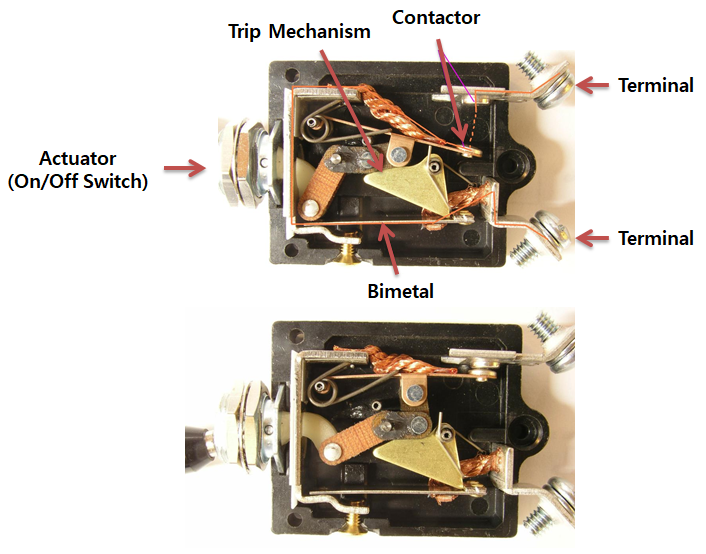 Trip Mechanism
Contactor
Terminal
Actuator
(On/Off Switch)
Terminal
Bimetal