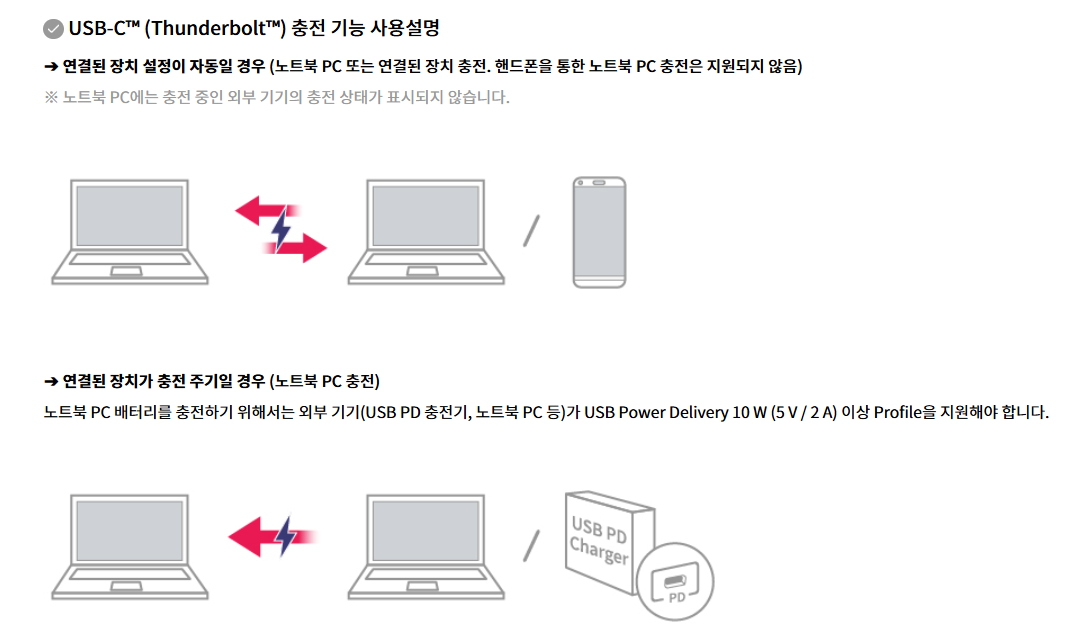 USB-C™ (Thunderbolt™) 충전 기능 사용설명

➔ 연결된 장치 설정이 자동일 경우 (노트북 PC 또는 연결된 장치 충전. 핸드폰을 통한 노트북 PC 충전은 지원되지 않음)

※ 노트북 PC에는 충전 중인 외부 기기의 충전 상태가 표시되지 않습니다.

➔ 연결된 장치가 충전 주기일 경우 (노트북 PC 충전)

노트북 PC 배터리를 충전하기 위해서는 외부 기기(USB PD 충전기, 노트북 PC 등)가 USB Power Delivery 10 W (5 V / 2 A) 이상 Profile을 지원해야 합니다.

USB PD Charger

PD