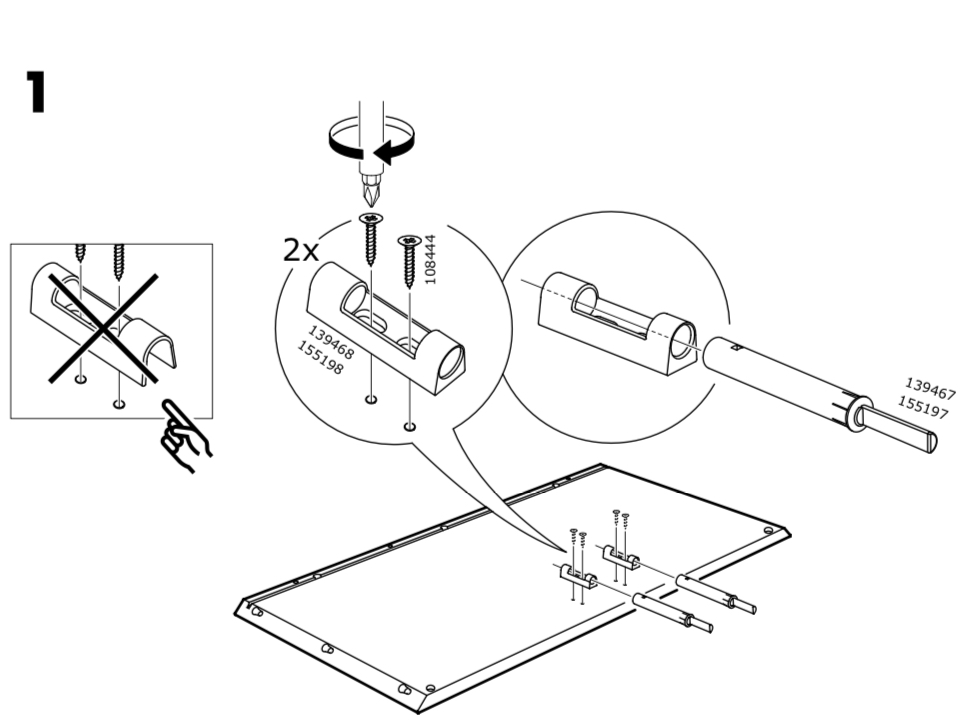 1

2x

108444

139468
155198

139467
155197