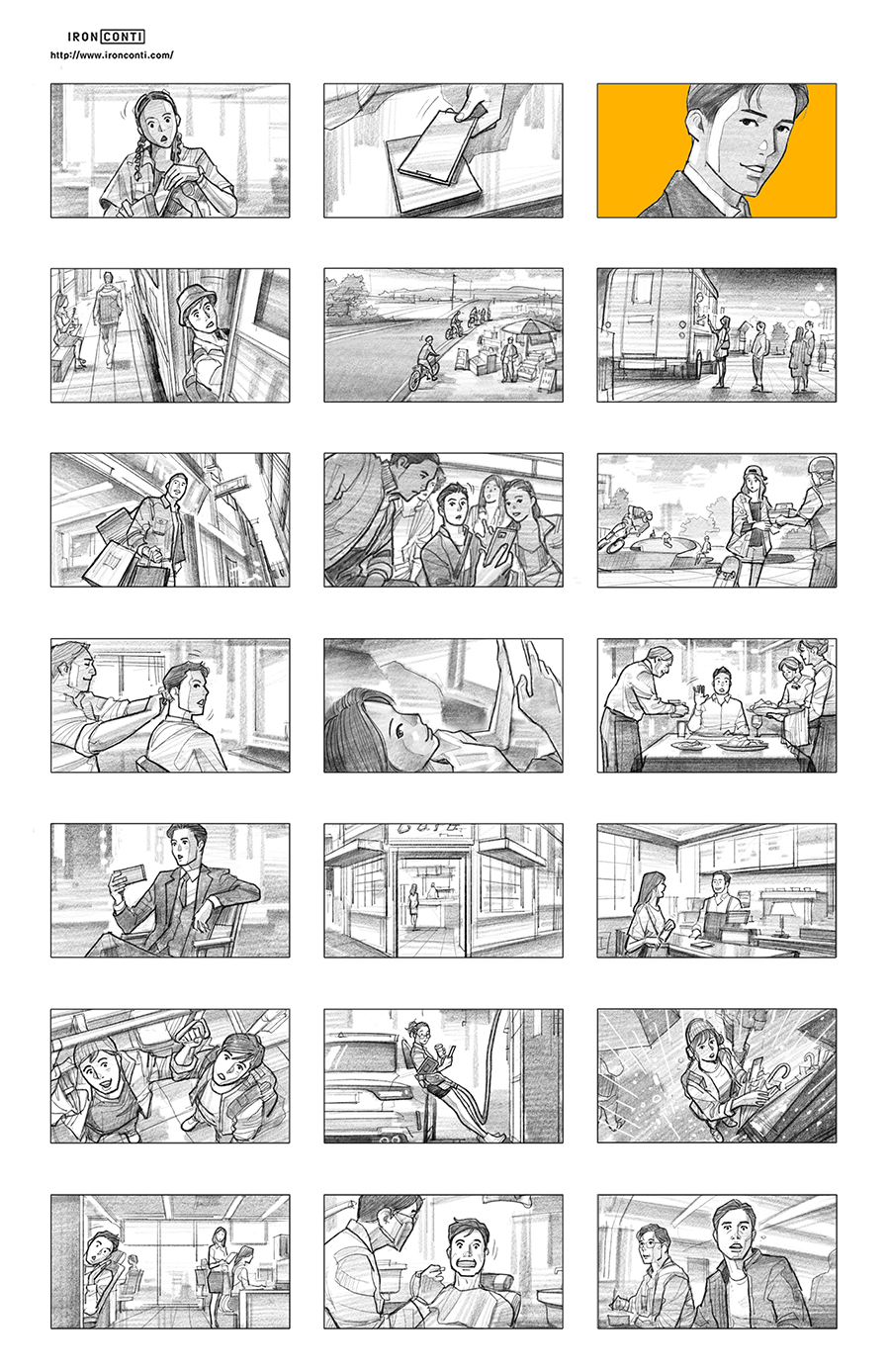 IRON CONTI
http://www.ironconti.com/