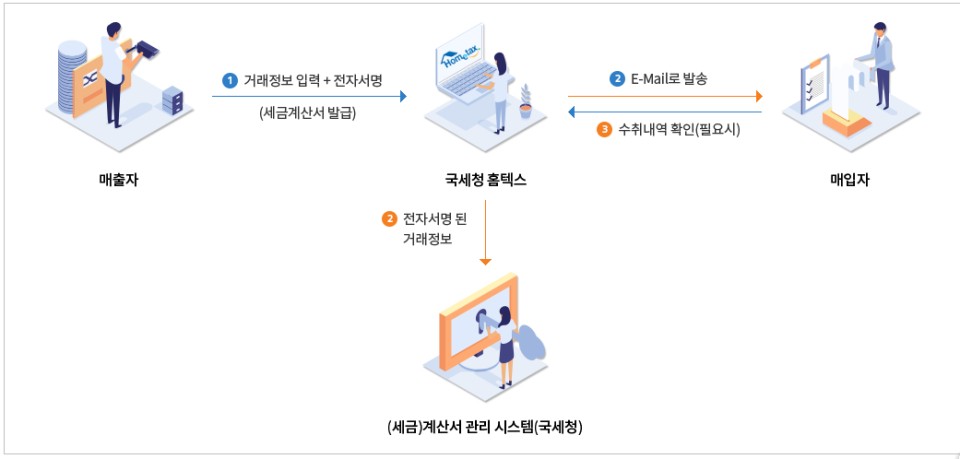 1 거래정보 입력 + 전자서명
(세금계산서 발급)

Hometax.

2 E-Mail로 발송

3 수취내역 확인(필요시)

매출자

국세청 홈텍스

매입자

2 전자서명 된
거래정보

(세금)계산서 관리 시스템(국세청)