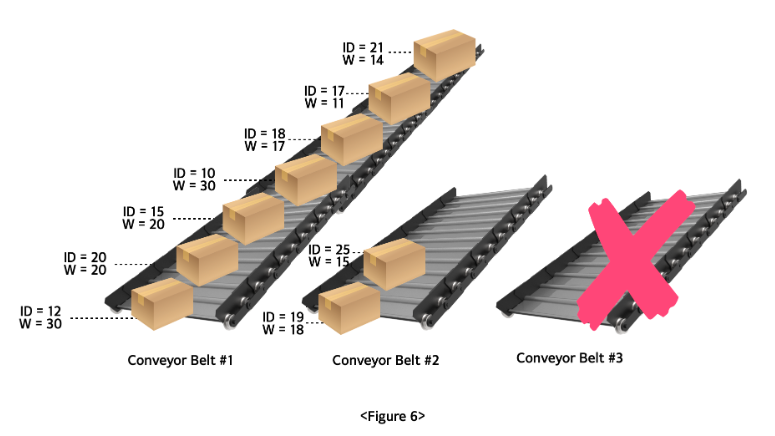 ID = 21
W = 14

ID = 17
W = 11

ID = 18
W = 17

ID = 10
W = 30

ID = 15
W = 20

ID = 20
W = 20

ID = 12
W = 30

ID = 25
W = 15

ID = 19
W = 18

Conveyor Belt #1

Conveyor Belt #2

Conveyor Belt #3

<Figure 6>