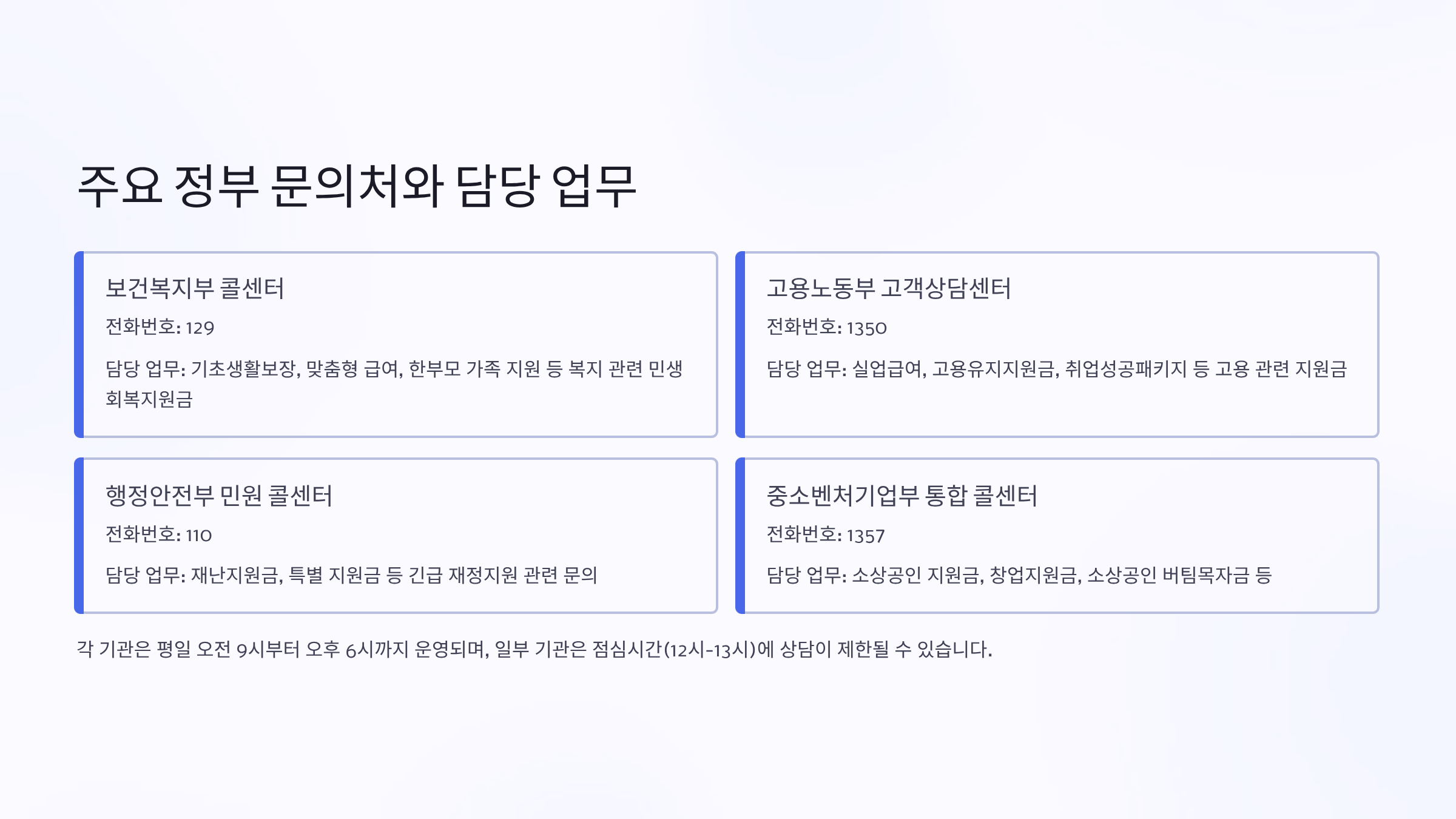 주요 정부 문의처와 담당 업무

보건복지부 콜센터

전화번호: 129

담당 업무: 기초생활보장, 맞춤형 급여, 한부모 가족 지원 등 복지 관련 민생회복지원금

고용노동부 고객상담센터

전화번호: 1350

담당 업무: 실업급여, 고용유지지원금, 취업성공패키지 등 고용 관련 지원금

행정안전부 민원 콜센터

전화번호: 110

담당 업무: 재난지원금, 특별 지원금 등 긴급 재정지원 관련 문의

중소벤처기업부 통합 콜센터

전화번호: 1357

담당 업무: 소상공인 지원금, 창업지원금, 소상공인 버팀목자금 등

각 기관은 평일 오전 9시부터 오후 6시까지 운영되며, 일부 기관은 점심시간(12시-13시)에 상담이 제한될 수 있습니다.