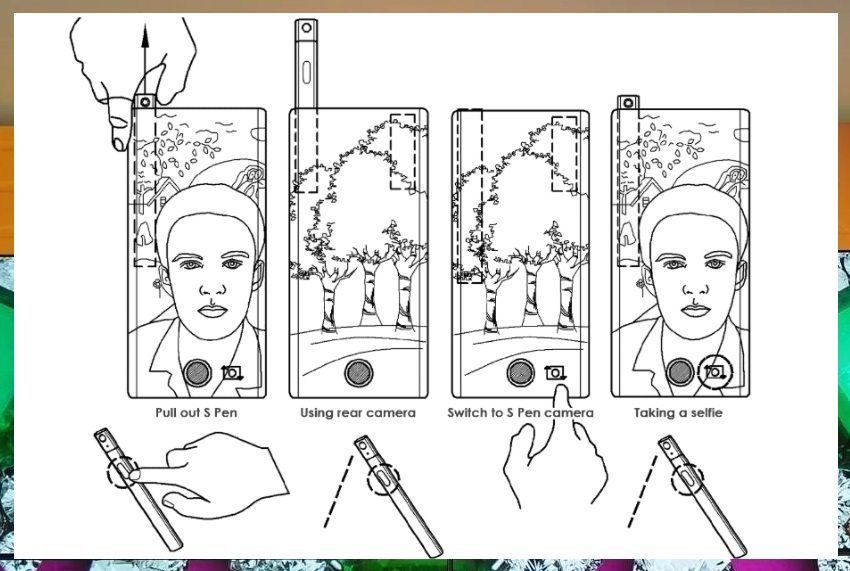 Pull out S Pen

Using rear camera

Switch to S Pen camera

Taking a selfie