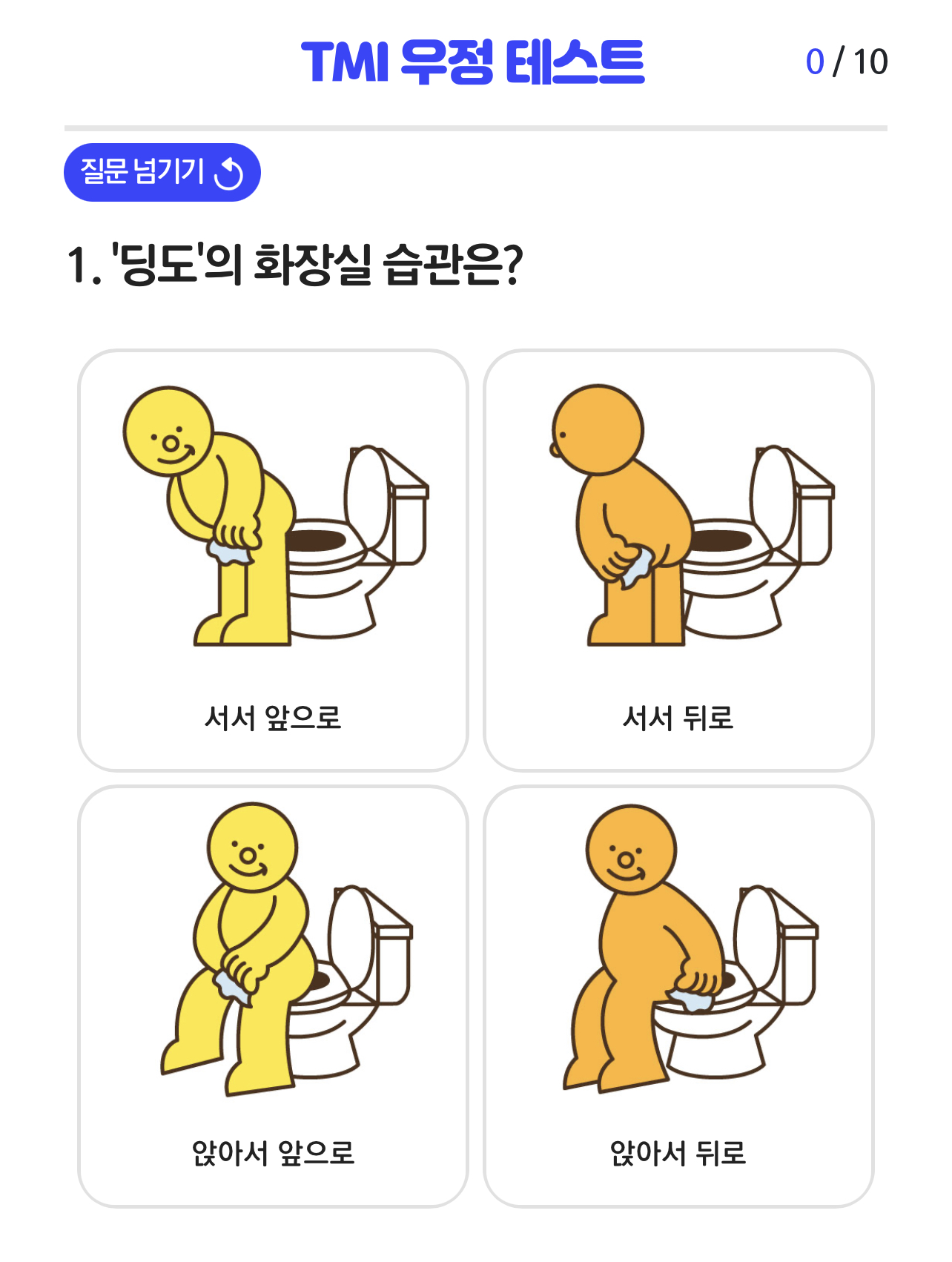 TMI 우정 테스트

0 / 10

질문 넘기기

1. '딩도'의 화장실 습관은?

서서 앞으로

서서 뒤로

앉아서 앞으로

앉아서 뒤로