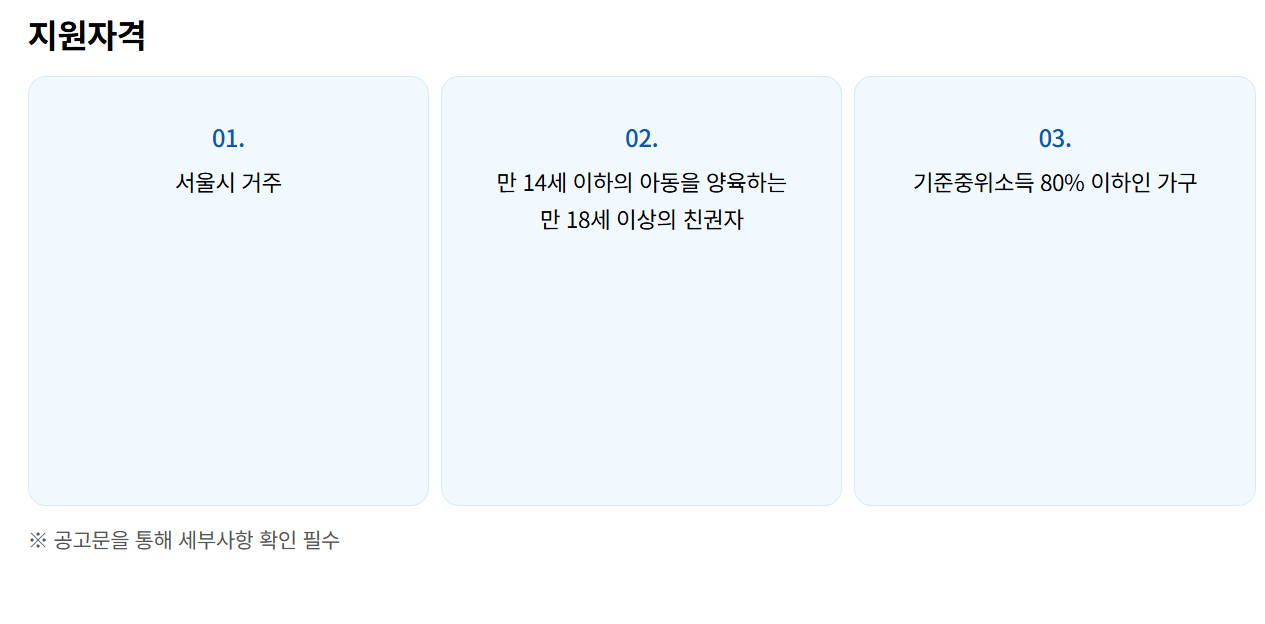 지원자격

01.
서울시 거주

02.
만 14세 이하의 아동을 양육하는 만 18세 이상의 친권자

03.
기준중위소득 80% 이하인 가구

※ 공고문을 통해 세부사항 확인 필수