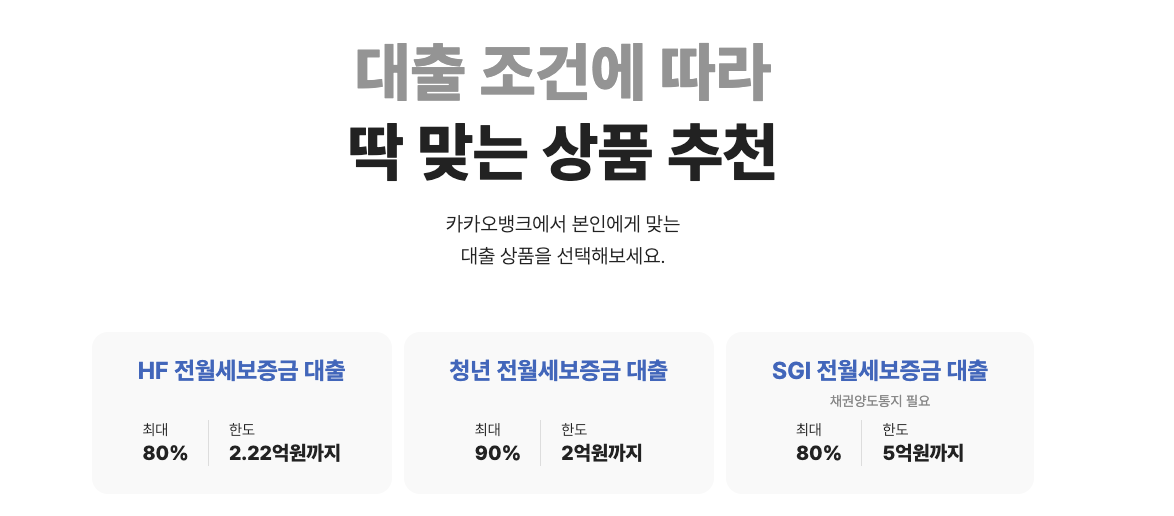 대출 조건에 따라
딱 맞는 상품 추천

카카오뱅크에서 본인에게 맞는
대출 상품을 선택해보세요.

HF 전월세보증금 대출

최대
80%

한도
2.22억원까지

청년 전월세보증금 대출

최대
90%

한도
2억원까지

SGI 전월세보증금 대출
채권양도통지 필요

최대
80%

한도
5억원까지