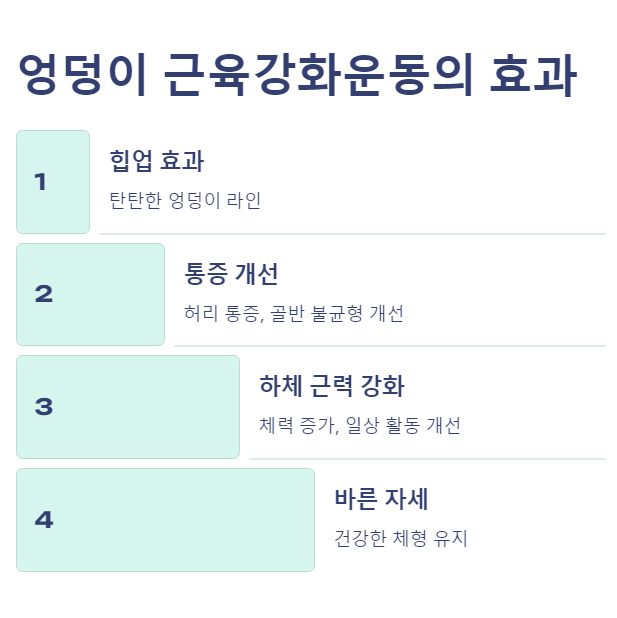 엉덩이 근육강화운동의 효과

1

힙업 효과

탄탄한 엉덩이 라인

2

통증 개선

허리 통증, 골반 불균형 개선

3

하체 근력 강화

체력 증가, 일상 활동 개선

4

바른 자세

건강한 체형 유지