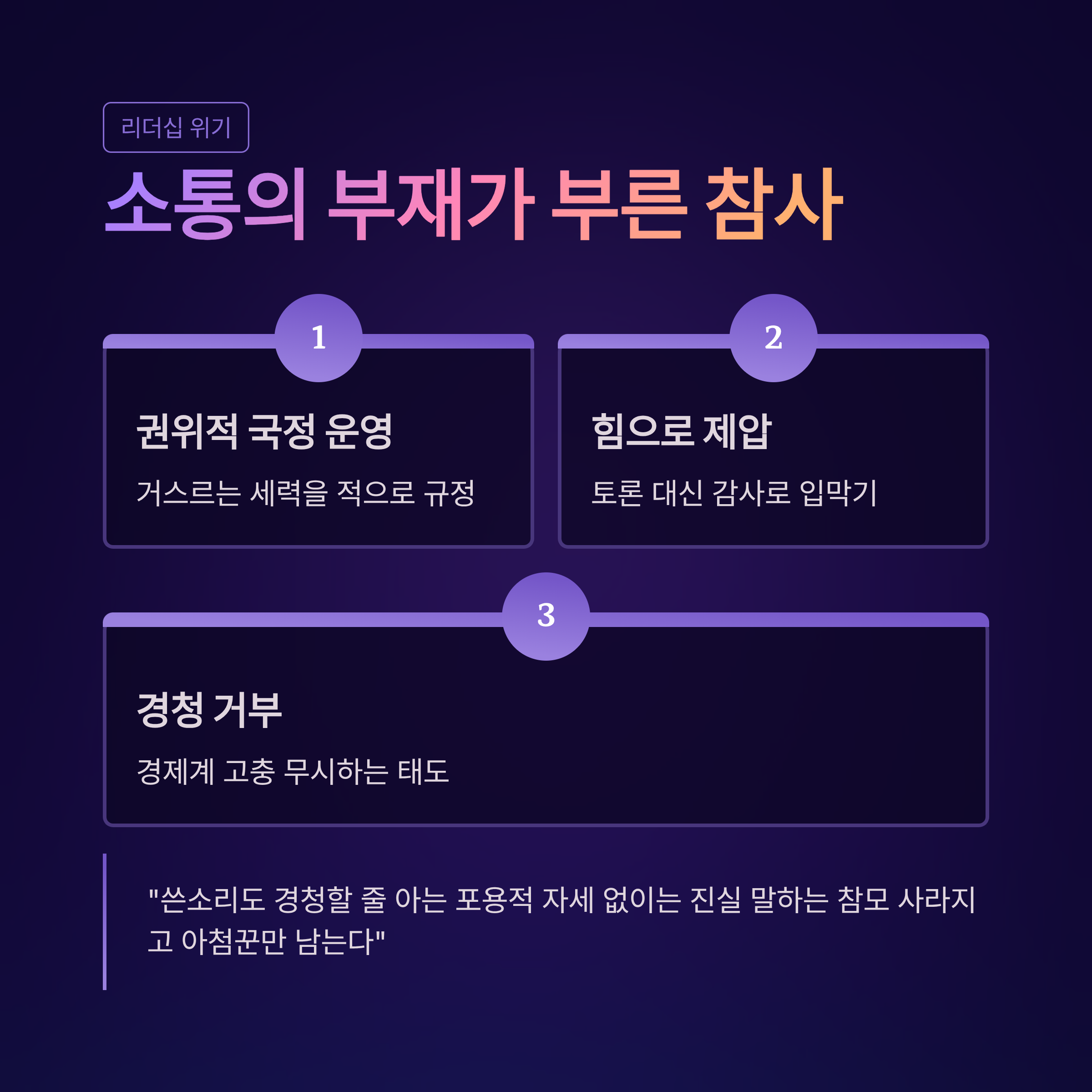 리더십 위기

소통의 부재가 부른 참사

1

권위적 국정 운영

거스르는 세력을 적으로 규정

2

힘으로 제압

토론 대신 감사로 입막기

3

경청 거부

경제계 고충 무시하는 태도

"쓴소리도 경청할 줄 아는 포용적 자세 없이는 진실 말하는 참모 사라지고 아첨꾼만 남는다"