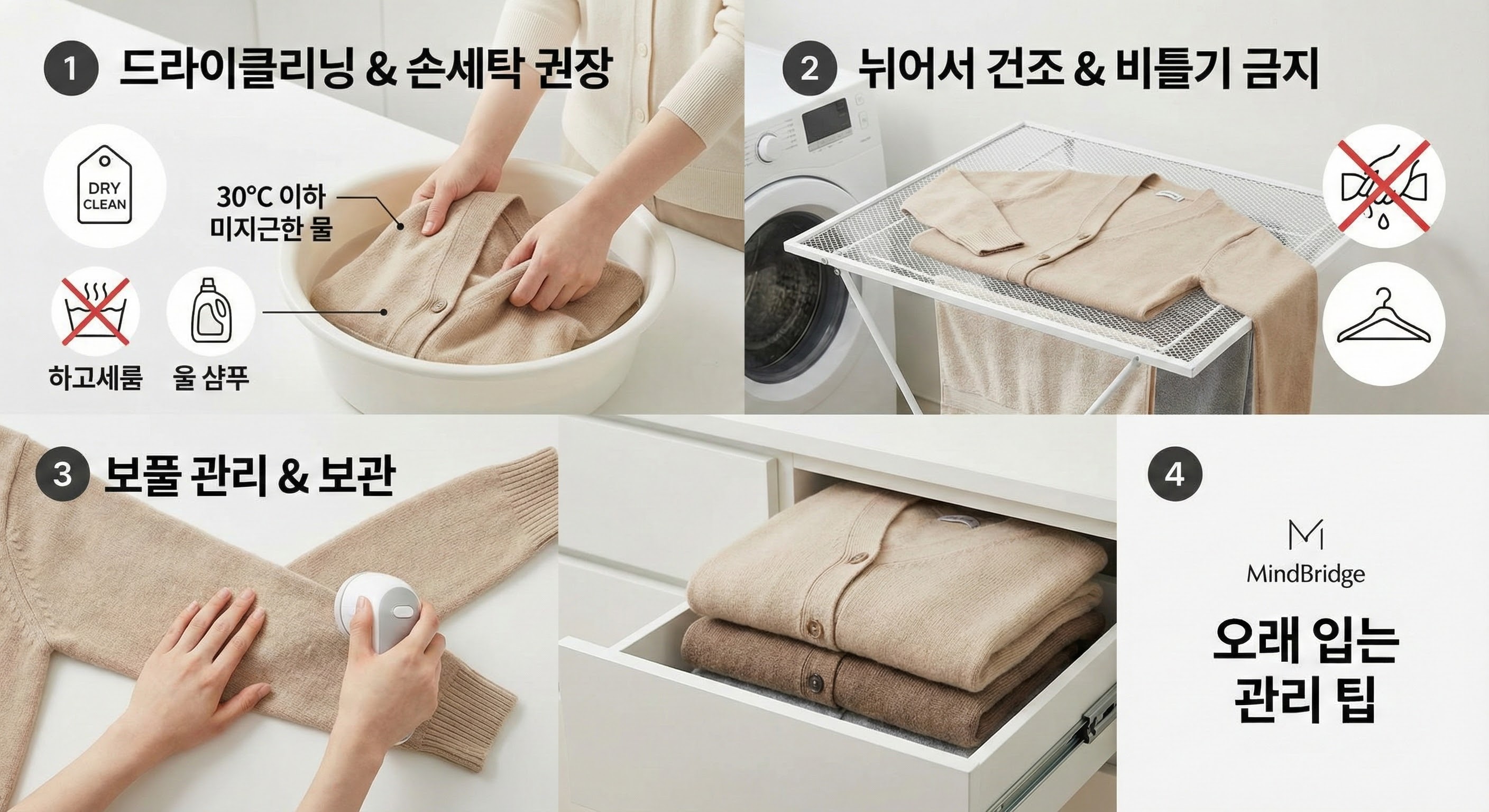 1 드라이클리닝 & 손세탁 권장

DRY CLEAN

30°C 이하 미지근한 물

하고세룸

울 샴푸

2 뉘어서 건조 & 비틀기 금지

3 보풀 관리 & 보관

4

MindBridge

오래 입는 관리 팁