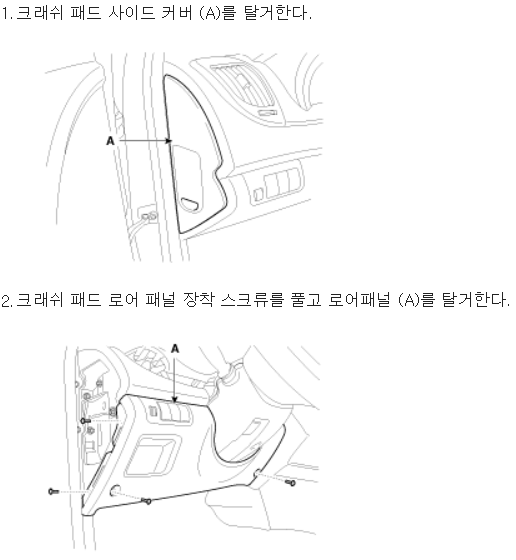 1. 크래쉬 패드 사이드 커버 (A)를 탈거한다.

A

2. 크래쉬 패드 로어 패널 장착 스크류를 풀고 로어패널 (A)를 탈거한다.

A