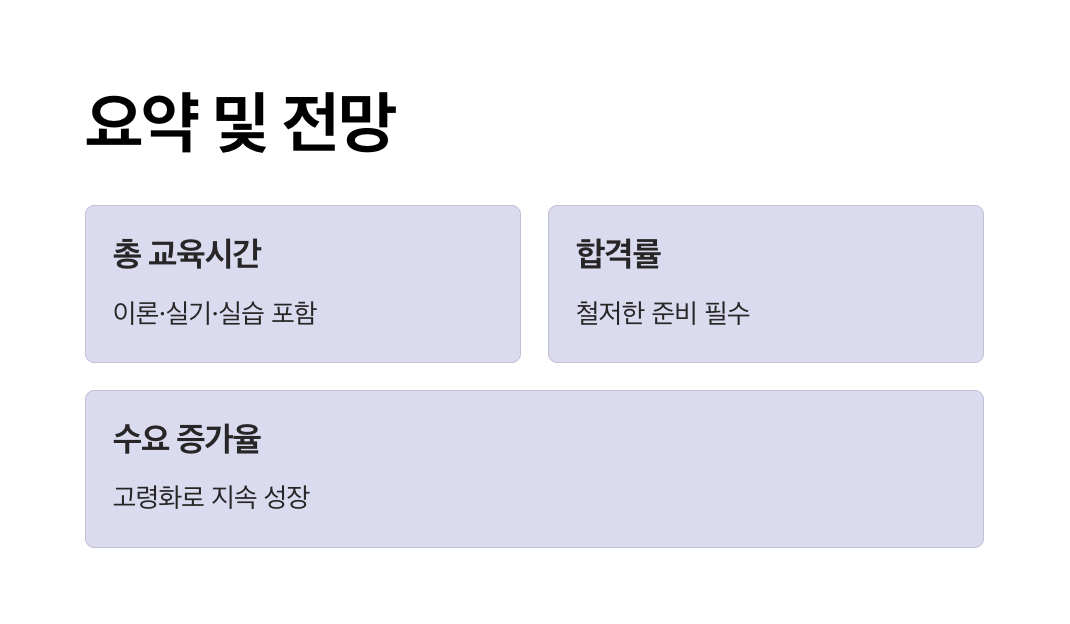 요약 및 전망

총 교육시간

이론·실기·실습 포함

합격률

철저한 준비 필수

수요 증가율

고령화로 지속 성장