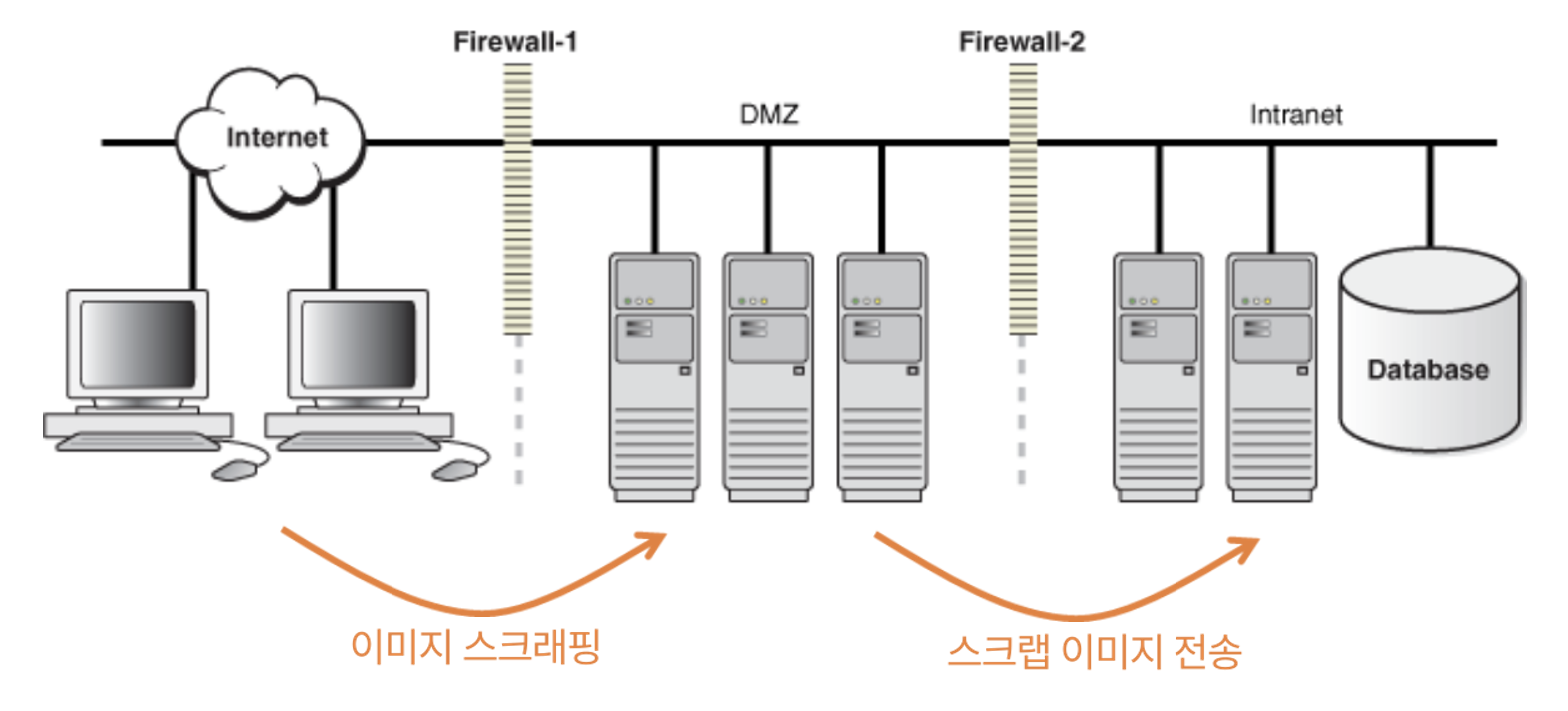 Firewall-1
Firewall-2
Internet
DMZ
Intranet
Database
이미지 스크래핑
스크랩 이미지 전송