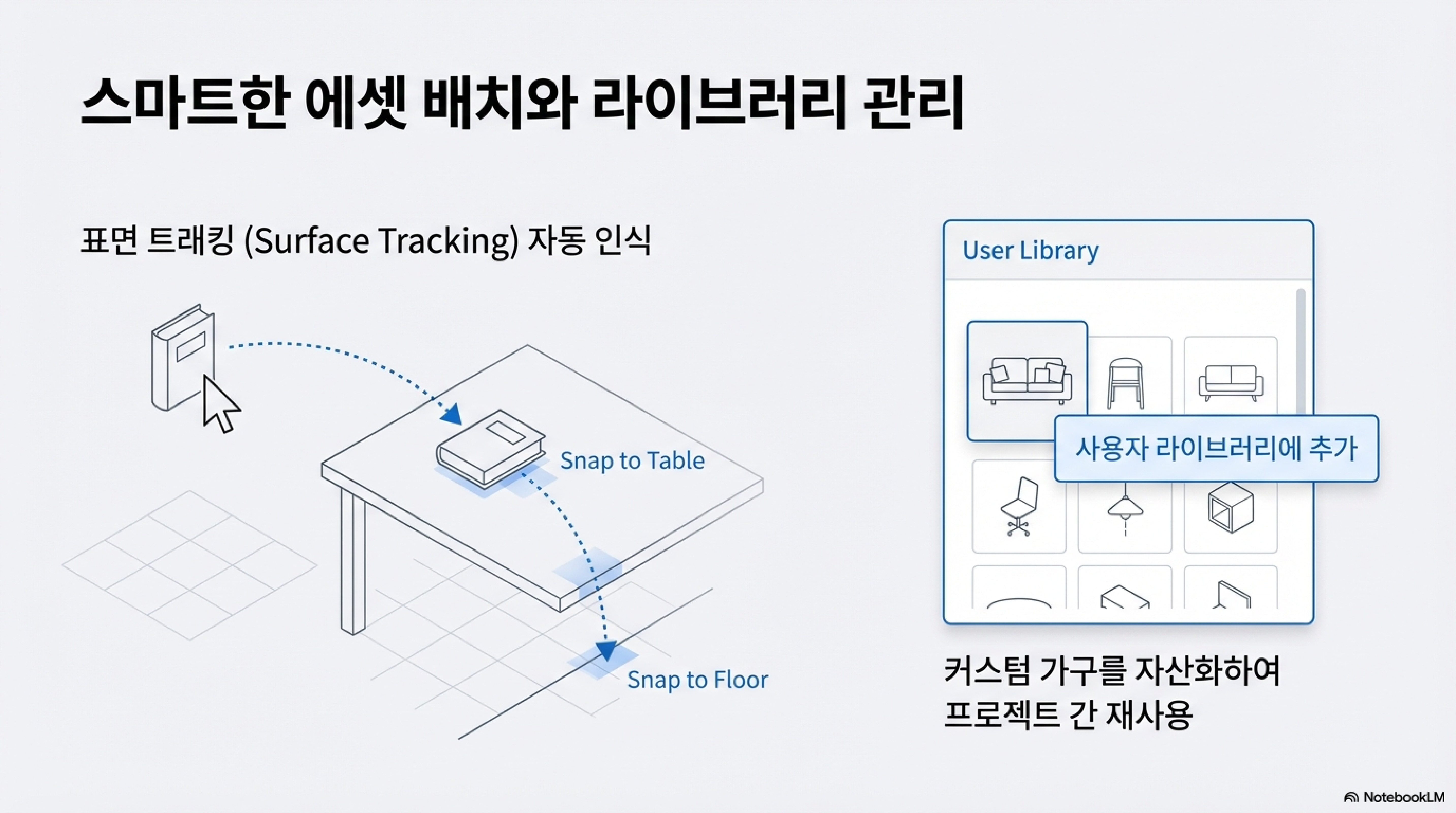 스마트한 에셋 배치와 라이브러리 관리

표면 트래킹 (Surface Tracking) 자동 인식

Snap to Table

Snap to Floor

User Library

사용자 라이브러리에 추가

커스텀 가구를 자산화하여 프로젝트 간 재사용

NotebookLM