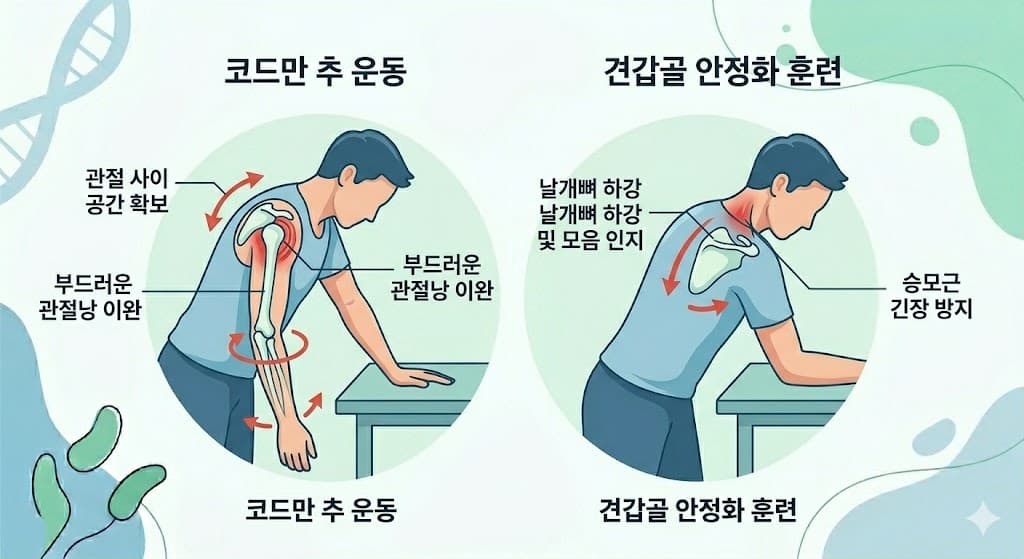 코드만 추 운동

관절 사이
공간 확보

부드러운
관절낭 이완

부드러운
관절낭 이완

코드만 추 운동

견갑골 안정화 훈련

날개뼈 하강
날개뼈 하강
및 모음 인지

승모근
긴장 방지

견갑골 안정화 훈련