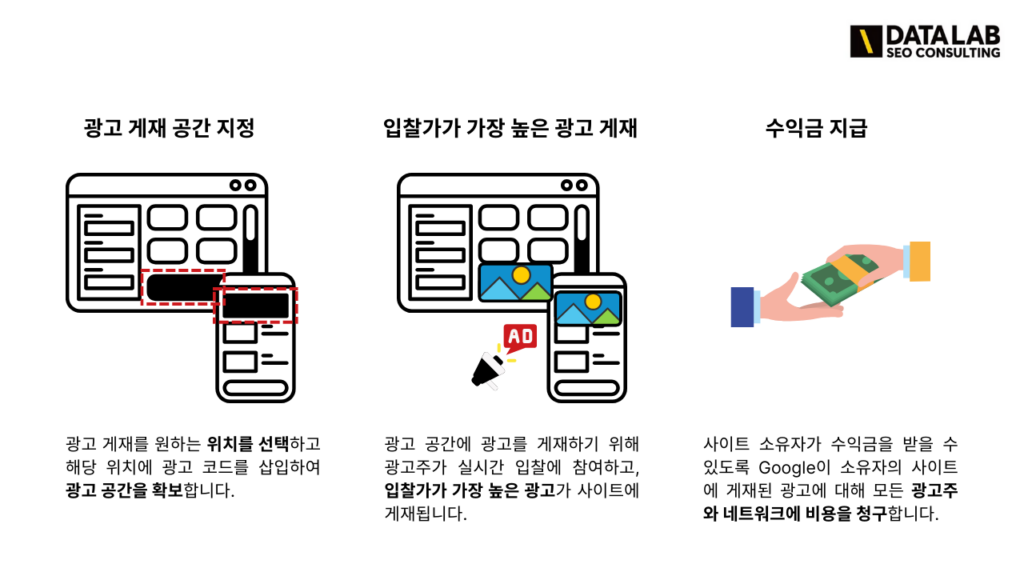 DATA LAB
SEO CONSULTING

광고 게재 공간 지정

광고 게재를 원하는 위치를 선택하고 해당 위치에 광고 코드를 삽입하여 광고 공간을 확보합니다.

입찰가가 가장 높은 광고 게재

AD

광고 공간에 광고를 게재하기 위해 광고주가 실시간 입찰에 참여하고, 입찰가가 가장 높은 광고가 사이트에 게재됩니다.

수익금 지급

사이트 소유자가 수익금을 받을 수 있도록 Google이 소유자의 사이트에 게재된 광고에 대해 모든 광고주와 네트워크에 비용을 청구합니다.