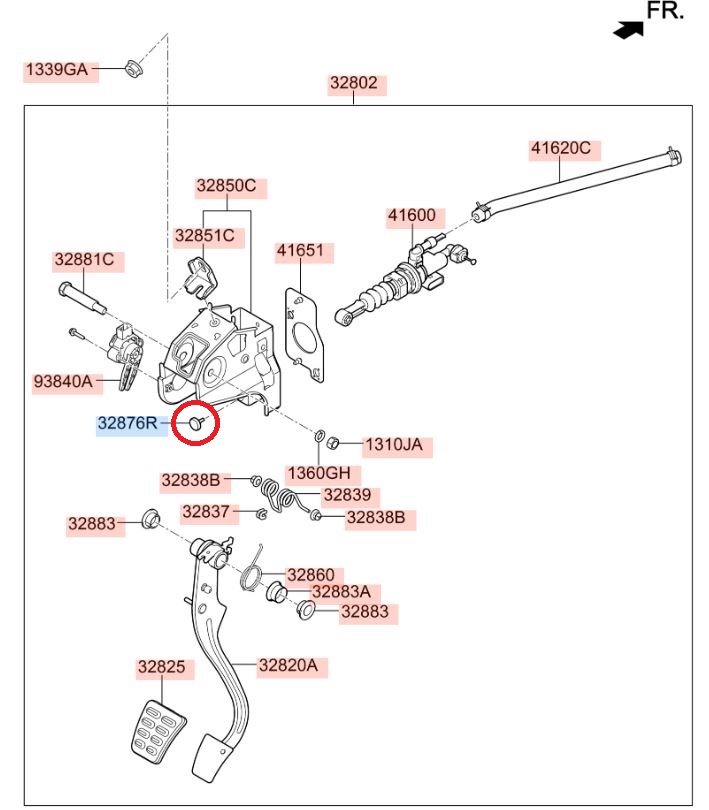 FR.

1339GA

32802

41620C

32850C

41600

32851C

41651

32881C

93840A

32876R

1310JA

1360GH

32838B

32839

32837

32838B

32883

32860

32883A

32883

32825

32820A