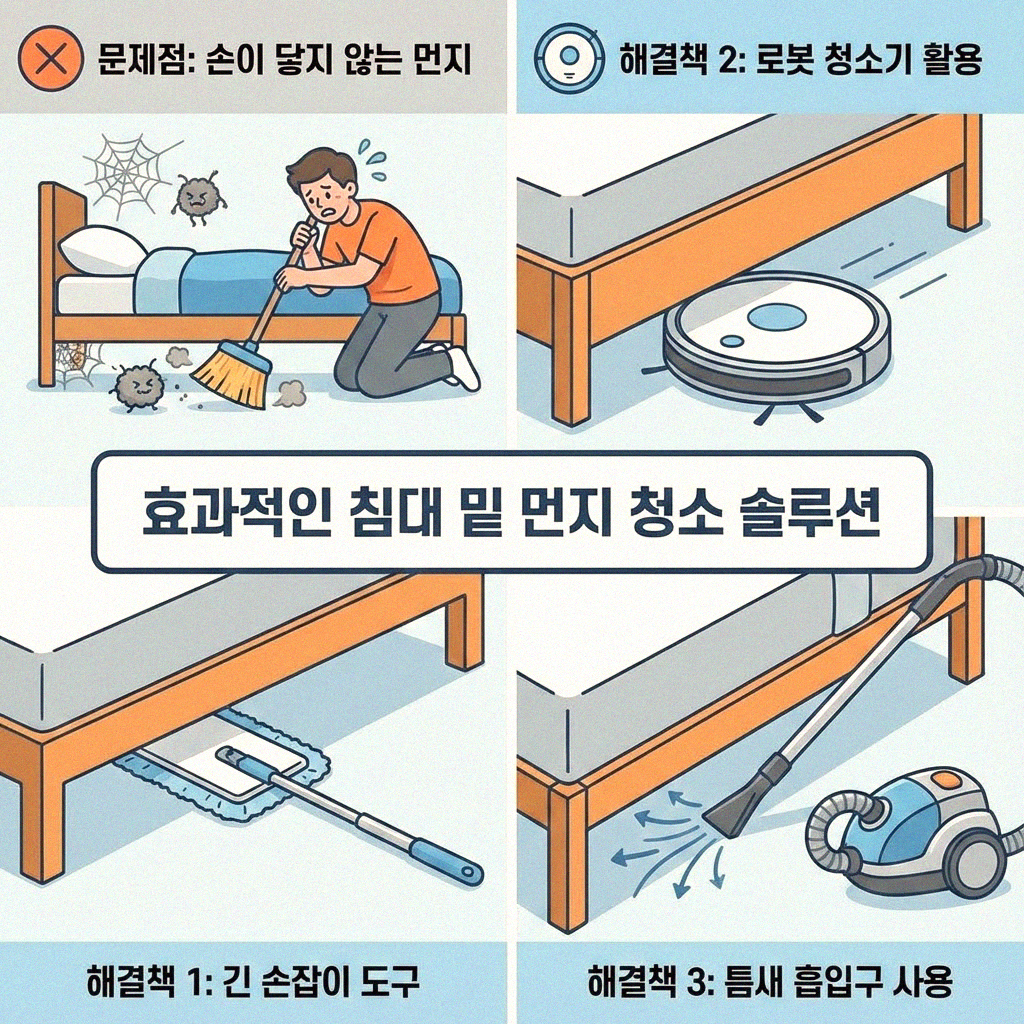 문제점: 손이 닿지 않는 먼지

해결책 2: 로봇 청소기 활용

효과적인 침대 밑 먼지 청소 솔루션

해결책 1: 긴 손잡이 도구

해결책 3: 틈새 흡입구 사용