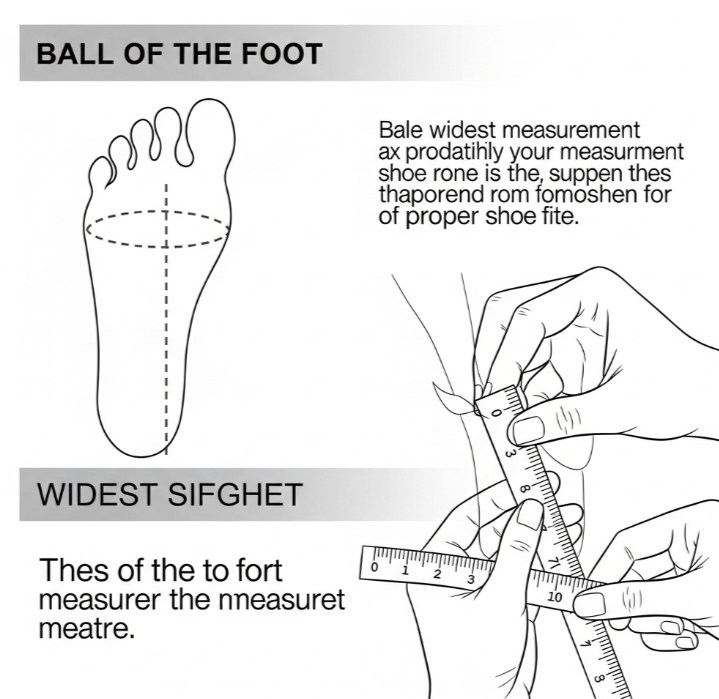 BALL OF THE FOOT

Bale widest measurement ax prodatihly your measurment shoe rone is the, suppen thes thaporend rom fomoshen for of proper shoe fite.

WIDEST SIFGHET

Thes of the to fort measurer the nmeasuret meatre.

0
3
8
7
0 1 2 3
10
7
8