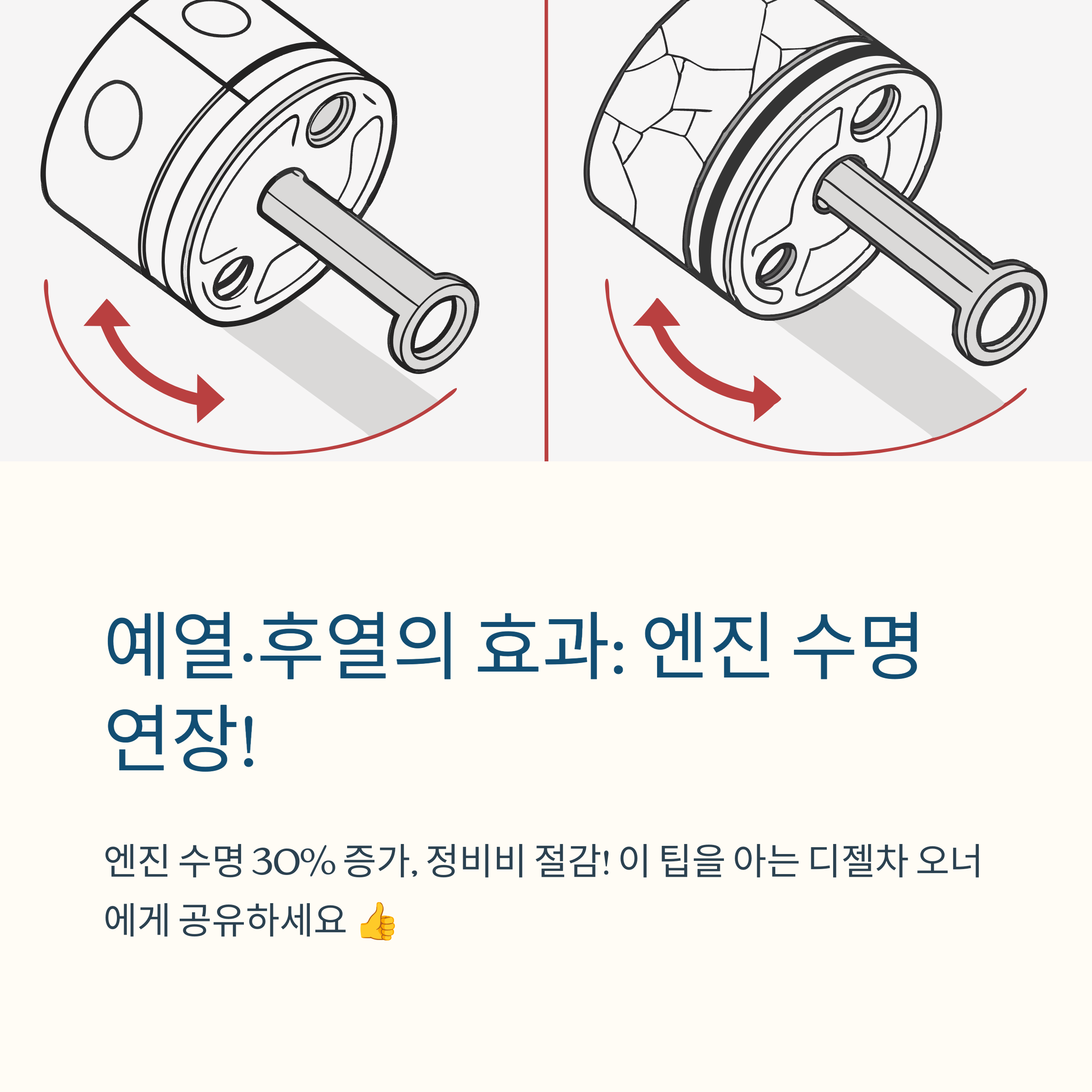 예열·후열의 효과: 엔진 수명 연장!

엔진 수명 30% 증가, 정비비 절감! 이 팁을 아는 디젤차 오너에게 공유하세요 👍