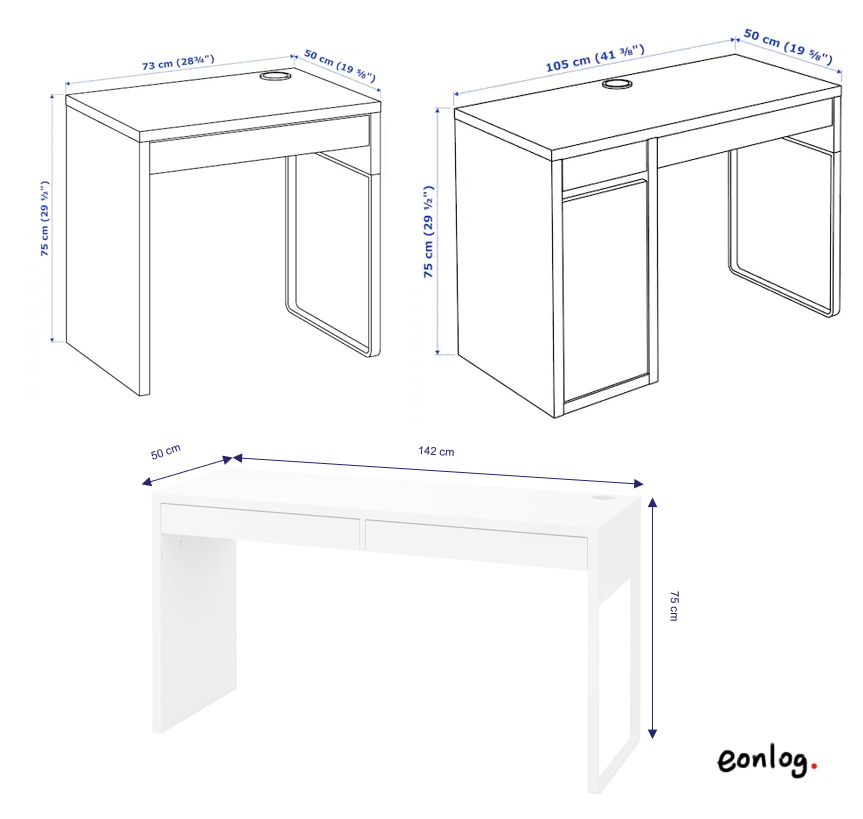 73 cm (28¾")
50 cm (19 ⅝")
75 cm (29 ½")

105 cm (41 ⅜")
50 cm (19 ⅝")
75 cm (29 ½")

50 cm
142 cm
75 cm

eonlog.