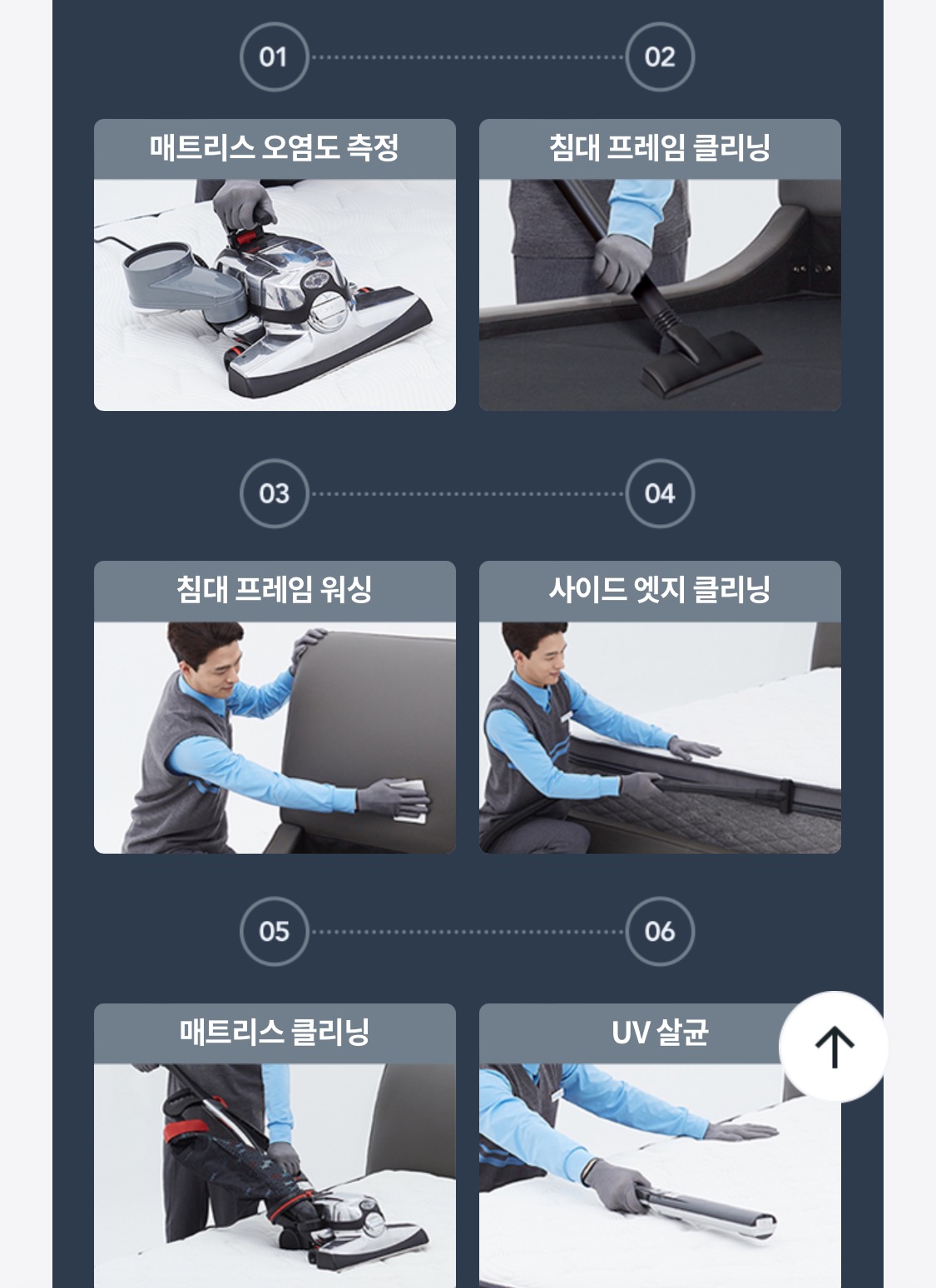 01

02

매트리스 오염도 측정

침대 프레임 클리닝

03

04

침대 프레임 워싱

사이드 엣지 클리닝

05

06

매트리스 클리닝

UV 살균