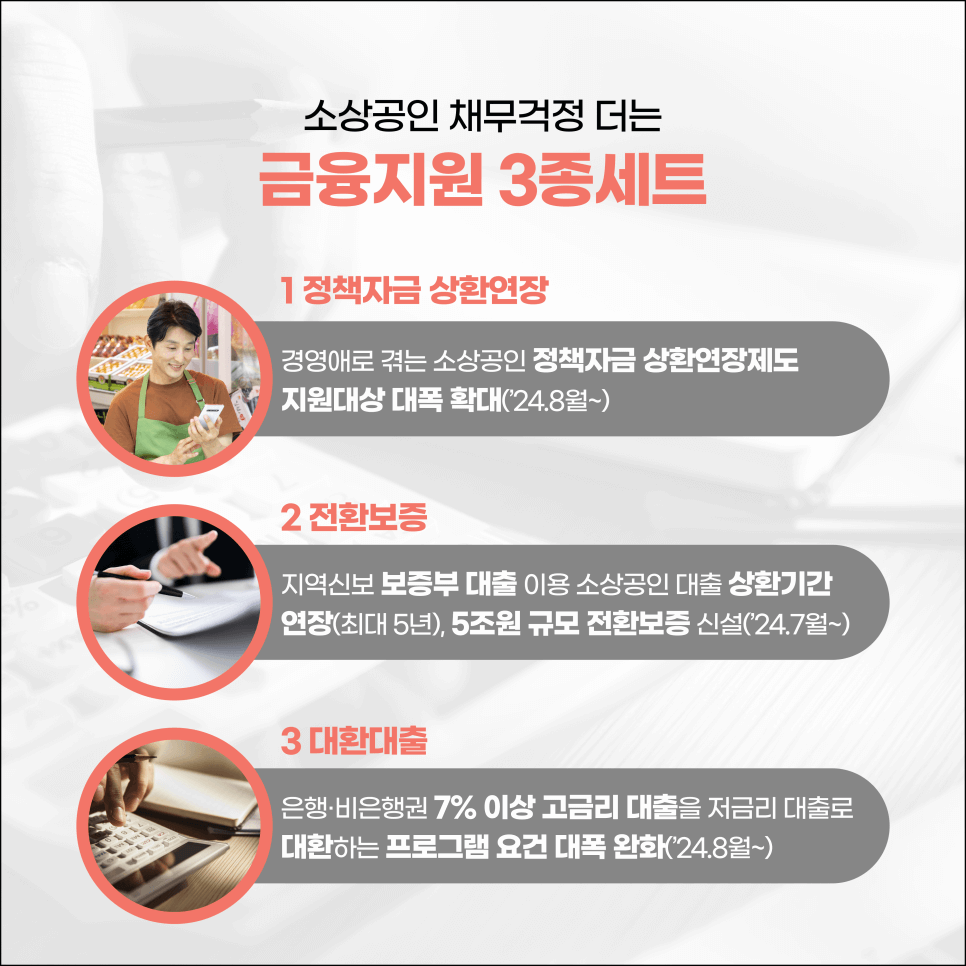 소상공인 채무걱정 더는
금융지원 3종세트

1 정책자금 상환연장

경영애로 겪는 소상공인 정책자금 상환연장제도 지원대상 대폭 확대('24.8월~)

2 전환보증

지역신보 보증부 대출 이용 소상공인 대출 상환기간 연장(최대 5년), 5조원 규모 전환보증 신설('24.7월~)

3 대환대출

은행·비은행권 7% 이상 고금리 대출을 저금리 대출로 대환하는 프로그램 요건 대폭 완화('24.8월~)