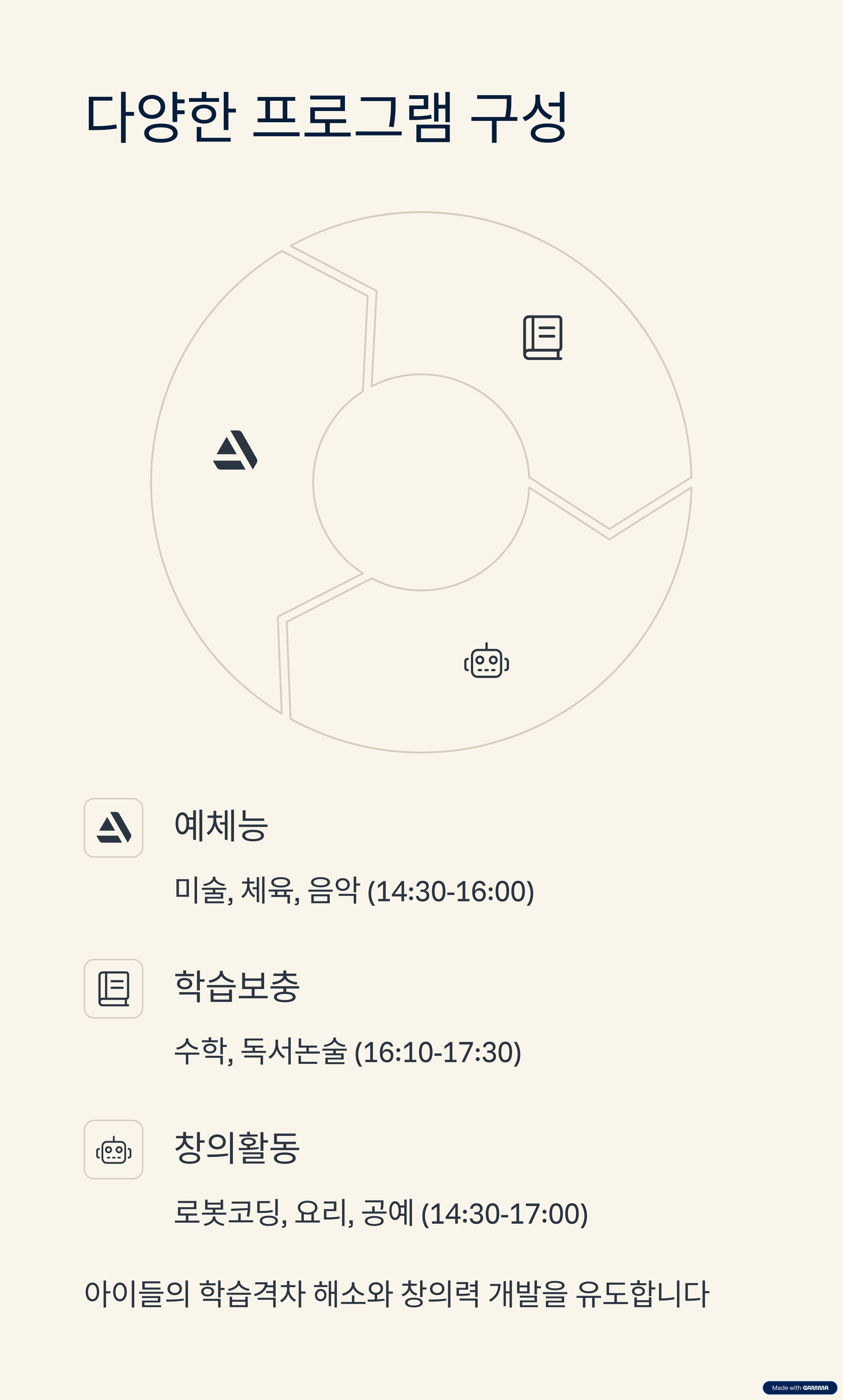 다양한 프로그램 구성

예체능

미술, 체육, 음악 (14:30-16:00)

학습보충

수학, 독서논술 (16:10-17:30)

창의활동

로봇코딩, 요리, 공예 (14:30-17:00)

아이들의 학습격차 해소와 창의력 개발을 유도합니다

Made with GAMMA