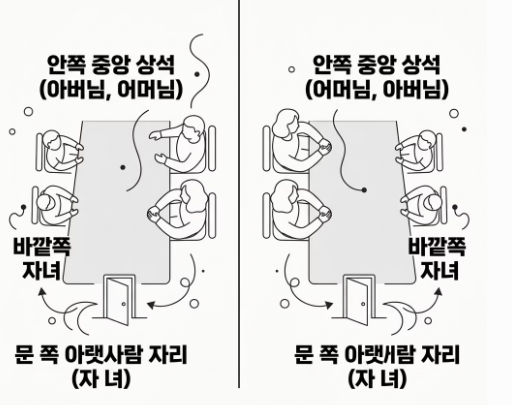 안쪽 중앙 상석
(아버님, 어머님)

바깥쪽
자녀

문 쪽 아랫사람 자리
(자 녀)

안쪽 중앙 상석
(어머님, 아버님)

바깥쪽
자녀

문 쪽 아랫사람 자리
(자 녀)