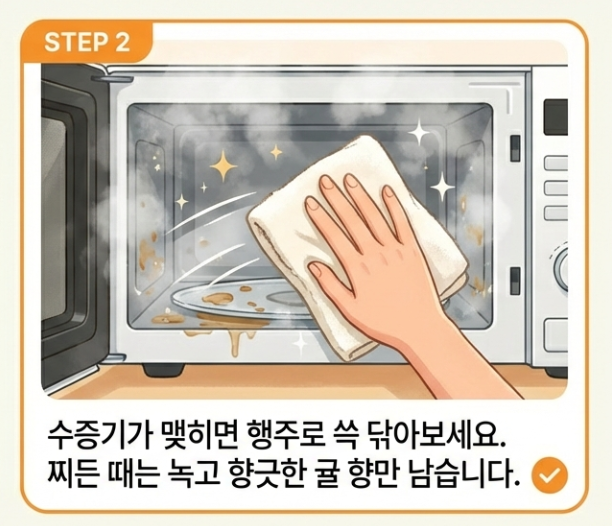 STEP 2

수증기가 맺히면 행주로 쓱 닦아보세요.
찌든 때는 녹고 향긋한 귤 향만 남습니다.