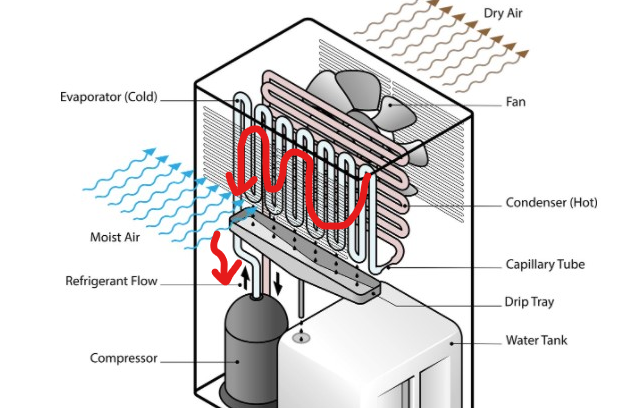 Dry Air
Evaporator (Cold)
Fan
Condenser (Hot)
Moist Air
Capillary Tube
Refrigerant Flow
Drip Tray
Water Tank
Compressor