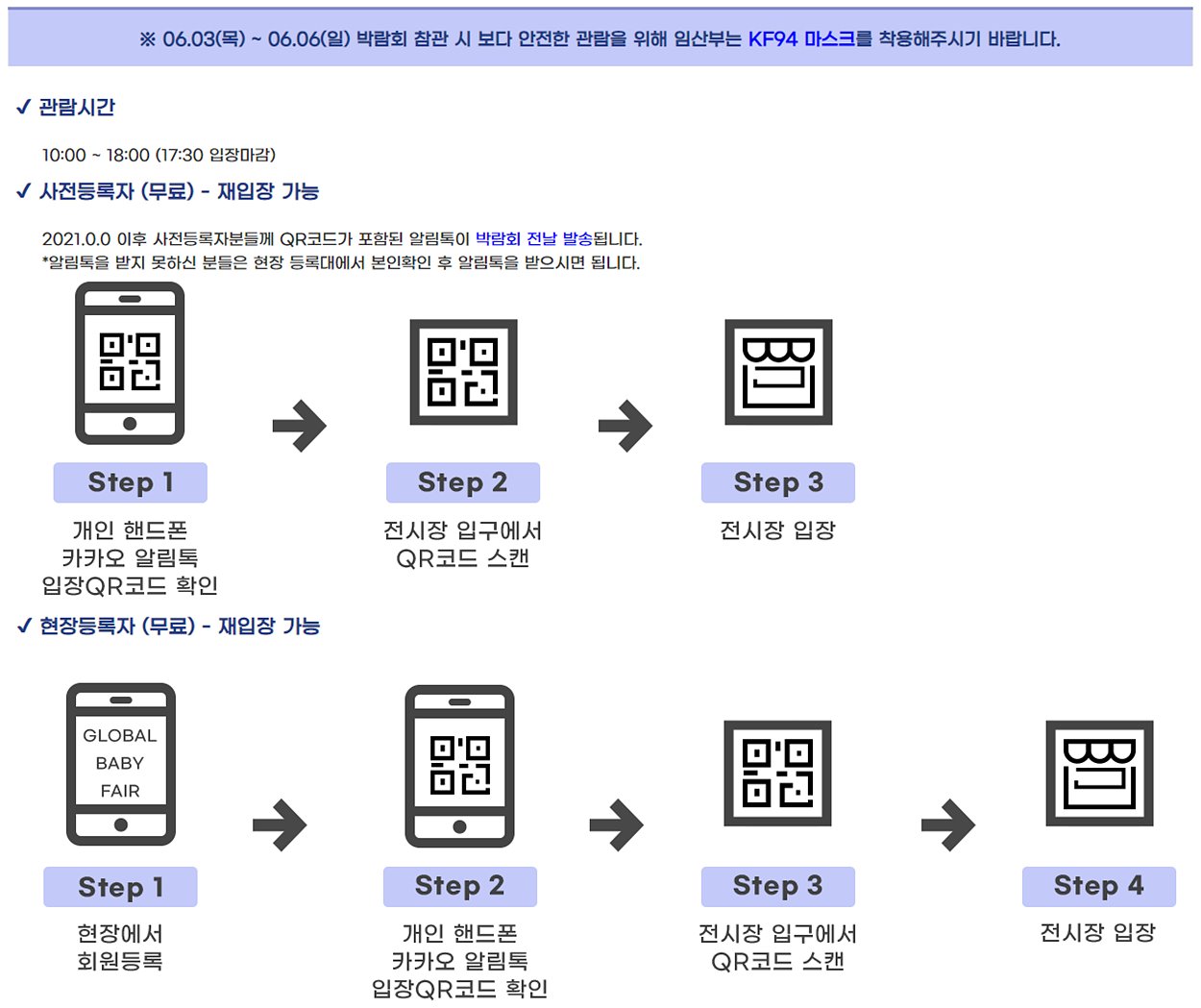 ※ 06.03(목) ~ 06.06(일) 박람회 참관 시 보다 안전한 관람을 위해 임산부는 KF94 마스크를 착용해주시기 바랍니다.

✓ 관람시간

10:00 ~ 18:00 (17:30 입장마감)

✓ 사전등록자 (무료) - 재입장 가능

2021.0.0 이후 사전등록자분들께 QR코드가 포함된 알림톡이 박람회 전날 발송됩니다.
*알림톡을 받지 못하신 분들은 현장 등록대에서 본인확인 후 알림톡을 받으시면 됩니다.

Step 1
개인 핸드폰
카카오 알림톡
입장QR코드 확인

Step 2
전시장 입구에서
QR코드 스캔

Step 3
전시장 입장

✓ 현장등록자 (무료) - 재입장 가능

GLOBAL
BABY
FAIR

Step 1
현장에서
회원등록

Step 2
개인 핸드폰
카카오 알림톡
입장QR코드 확인

Step 3
전시장 입구에서
QR코드 스캔

Step 4
전시장 입장